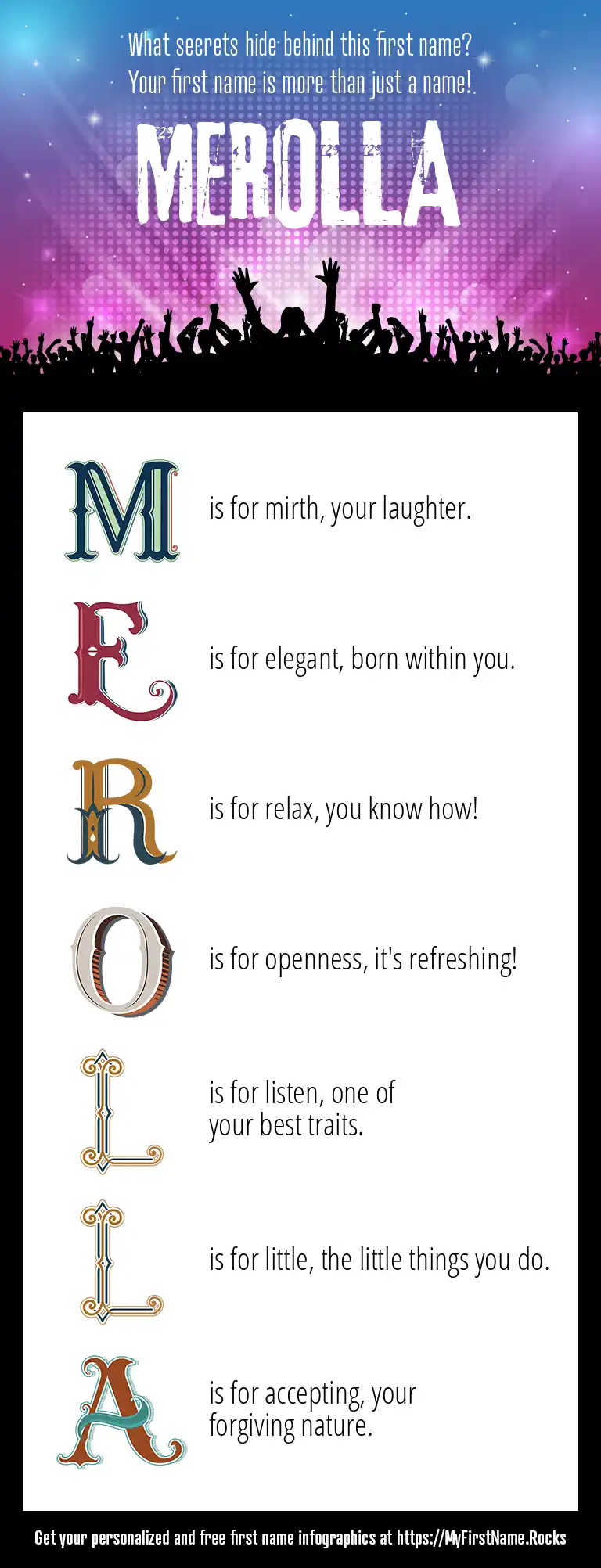 What secrets hide behind this first name?
Your first name is more than just a name!

MEROLLA

M is for mirth, your laughter.

E is for elegant, born within you.

R is for relax, you know how!

O is for openness, it's refreshing!

L is for listen, one of your best traits.

L is for little, the little things you do.

A is for accepting, your forgiving nature.

Get your personalized and free first name infographics at https://MyFirstName.Rocks