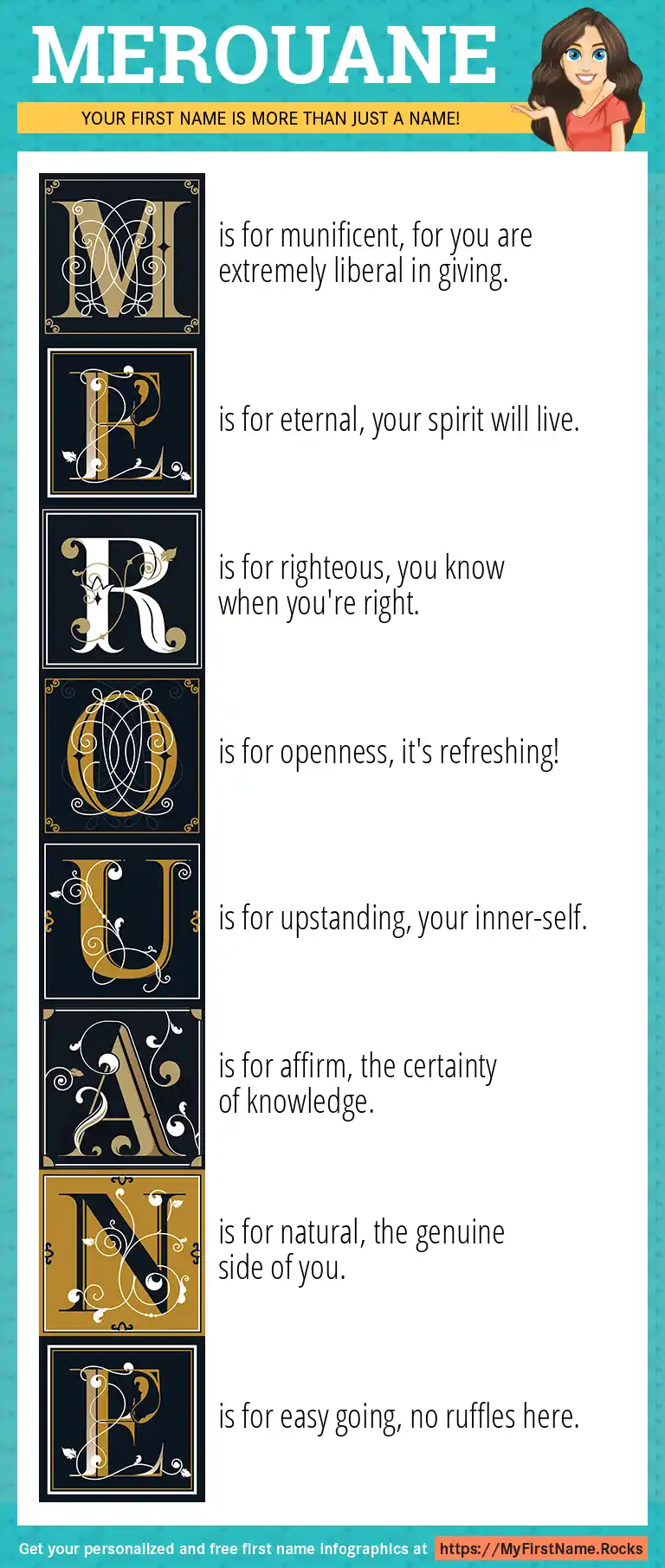 MEROUANE

YOUR FIRST NAME IS MORE THAN JUST A NAME!

M is for munificent, for you are extremely liberal in giving.

E is for eternal, your spirit will live.

R is for righteous, you know when you're right.

O is for openness, it's refreshing!

U is for upstanding, your inner-self.

A is for affirm, the certainty of knowledge.

N is for natural, the genuine side of you.

E is for easy going, no ruffles here.

Get your personalized and free first name infographics at https://MyFirstName.Rocks