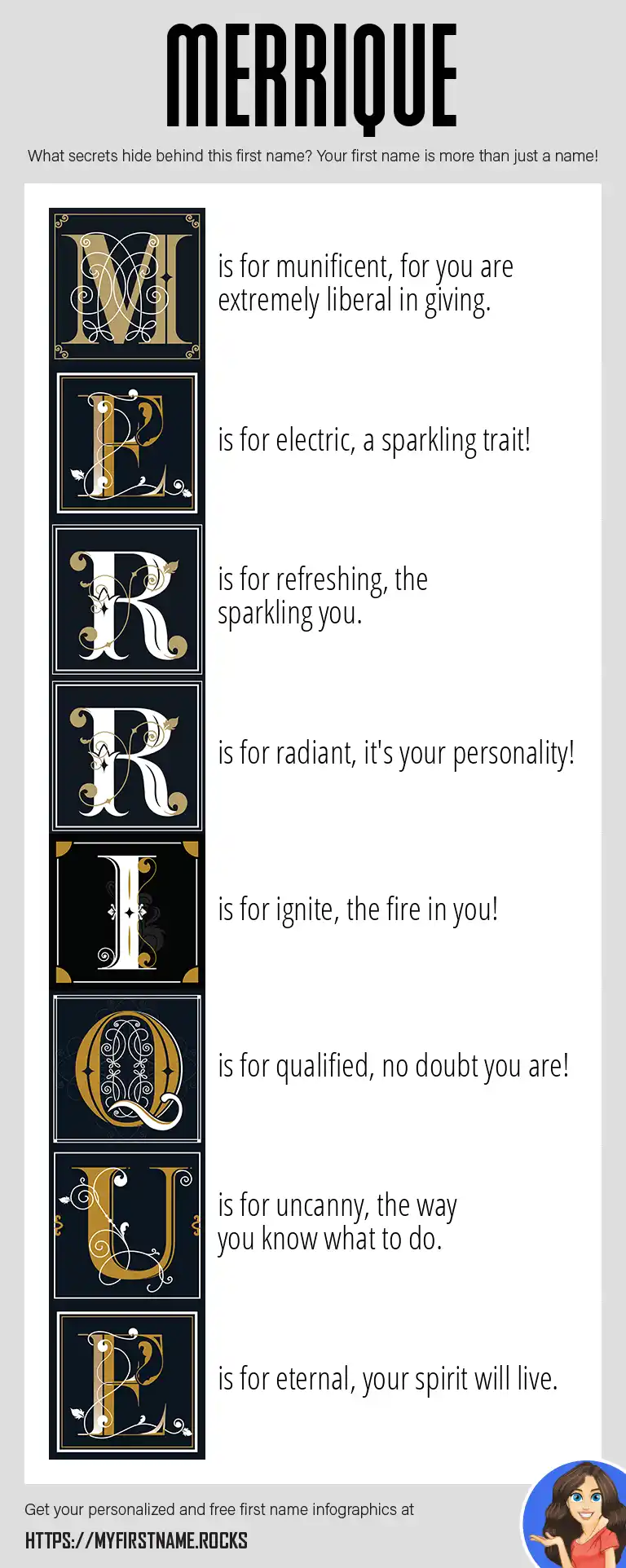 MERRIQUE

What secrets hide behind this first name? Your first name is more than just a name!

M is for munificent, for you are extremely liberal in giving.

E is for electric, a sparkling trait!

R is for refreshing, the sparkling you.

R is for radiant, it's your personality!

I is for ignite, the fire in you!

Q is for qualified, no doubt you are!

U is for uncanny, the way you know what to do.

E is for eternal, your spirit will live.

Get your personalized and free first name infographics at

HTTPS://MYFIRSTNAME.ROCKS