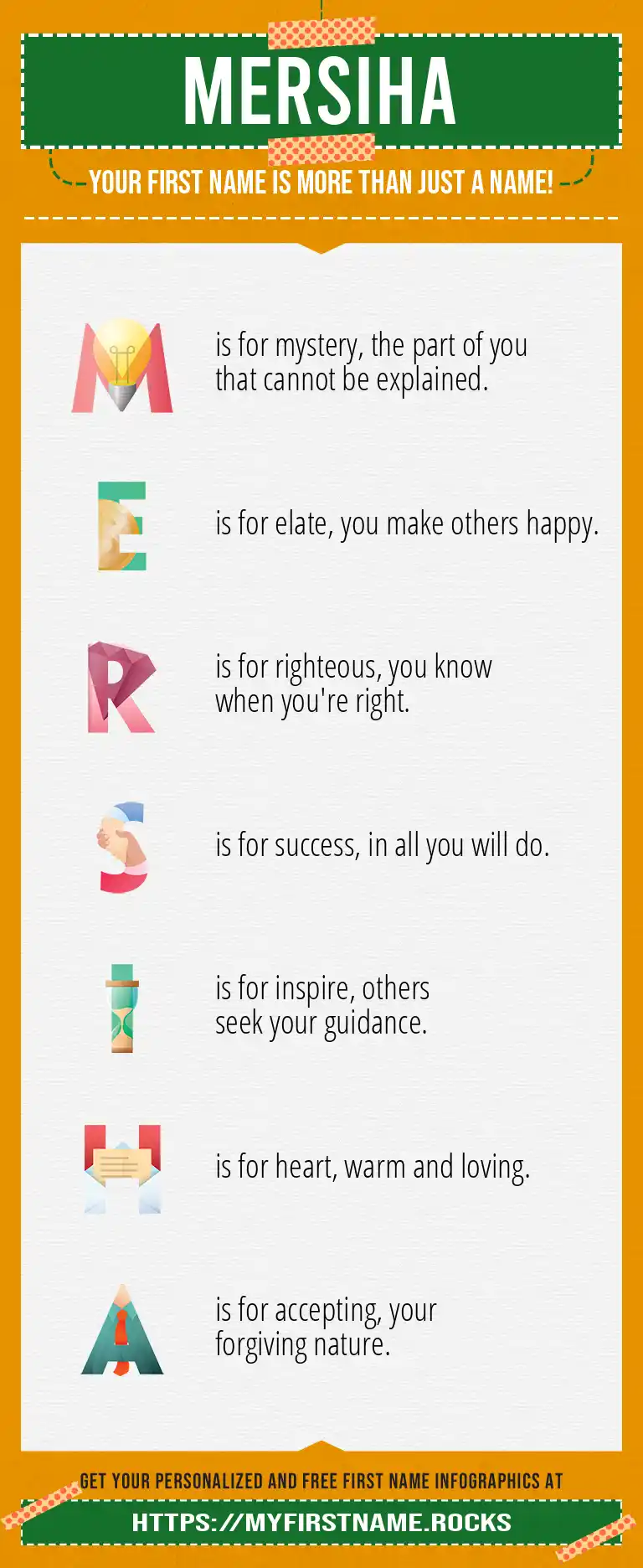 MERSIHA

YOUR FIRST NAME IS MORE THAN JUST A NAME!

M is for mystery, the part of you that cannot be explained.

E is for elate, you make others happy.

R is for righteous, you know when you're right.

S is for success, in all you will do.

I is for inspire, others seek your guidance.

H is for heart, warm and loving.

A is for accepting, your forgiving nature.

GET YOUR PERSONALIZED AND FREE FIRST NAME INFOGRAPHICS AT

HTTPS://MYFIRSTNAME.ROCKS