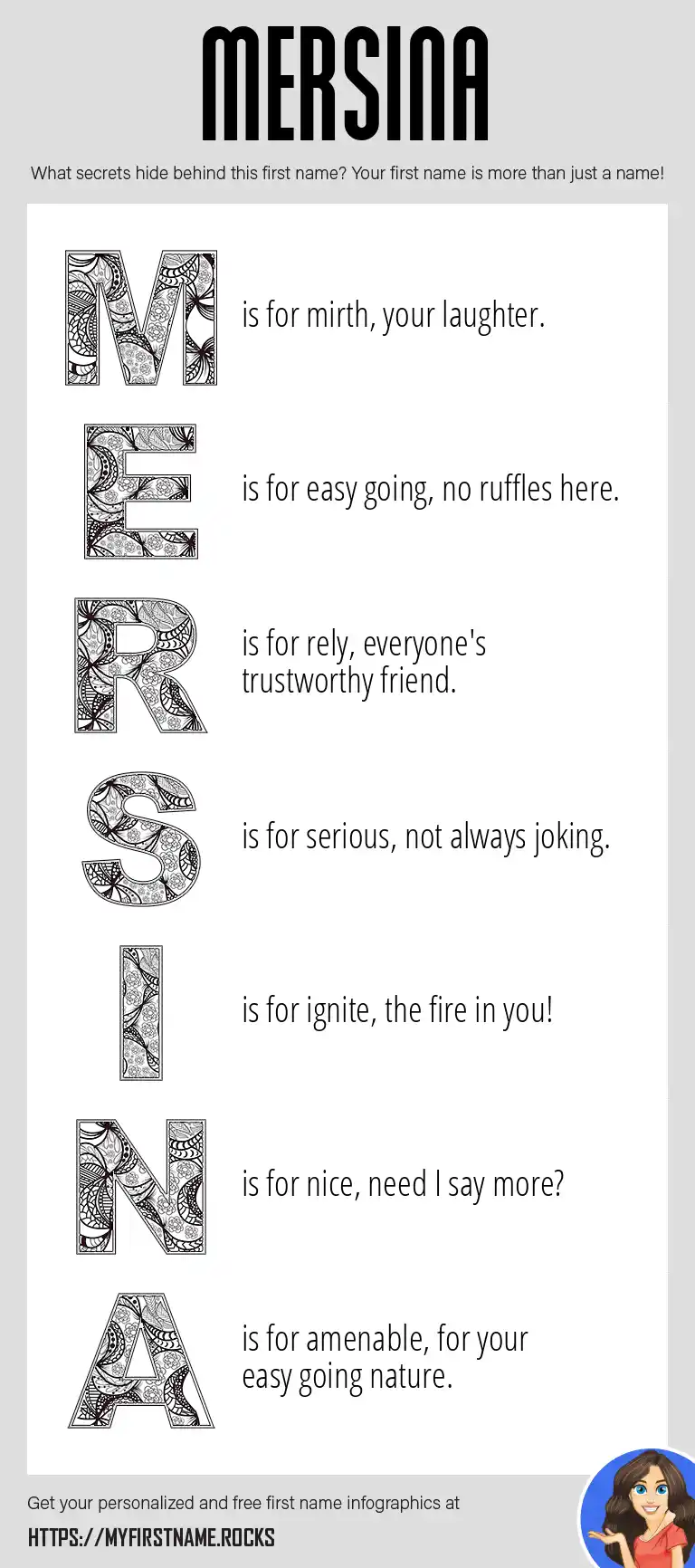 MERSINA

What secrets hide behind this first name? Your first name is more than just a name!

M is for mirth, your laughter.

E is for easy going, no ruffles here.

R is for rely, everyone's trustworthy friend.

S is for serious, not always joking.

I is for ignite, the fire in you!

N is for nice, need I say more?

A is for amenable, for your easy going nature.

Get your personalized and free first name infographics at

HTTPS://MYFIRSTNAME.ROCKS