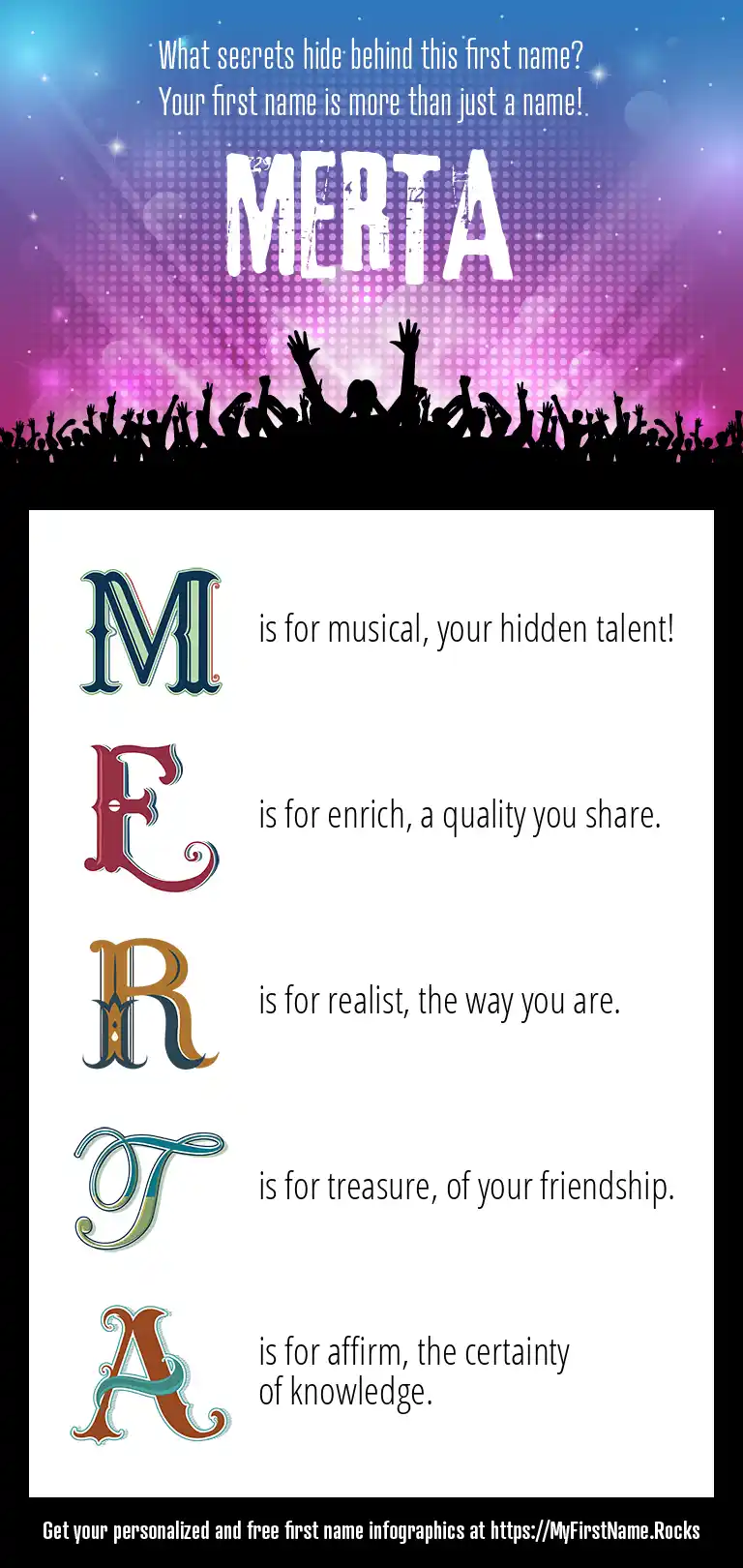 What secrets hide behind this first name?
Your first name is more than just a name!

MERTA

M is for musical, your hidden talent!

E is for enrich, a quality you share.

R is for realist, the way you are.

T is for treasure, of your friendship.

A is for affirm, the certainty of knowledge.

Get your personalized and free first name infographics at https://MyFirstName.Rocks