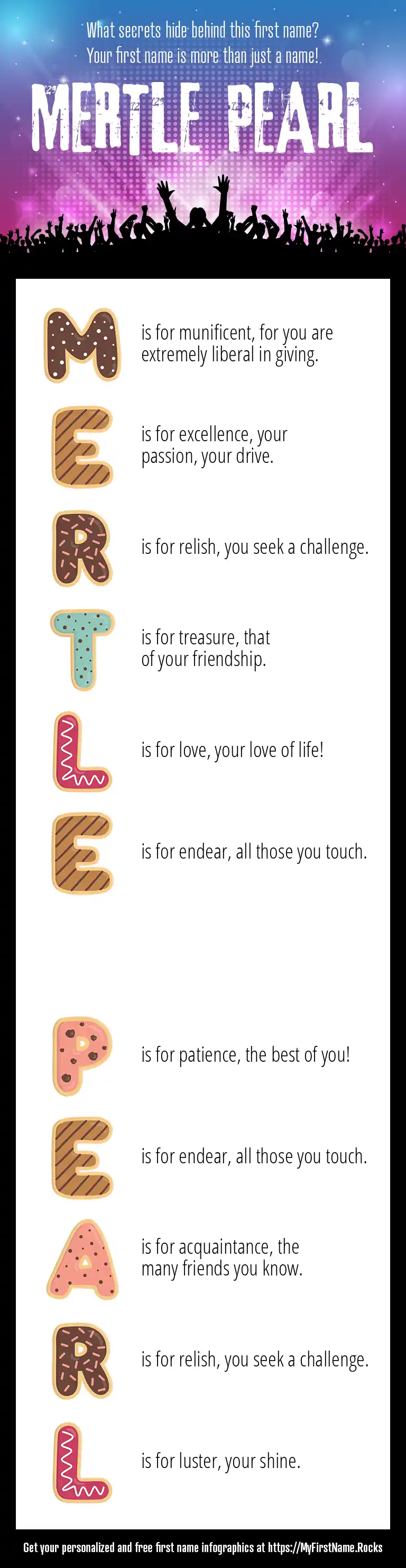 What secrets hide behind this first name?
Your first name is more than just a name!

MERTLE PEARL

M is for munificent, for you are extremely liberal in giving.

E is for excellence, your passion, your drive.

R is for relish, you seek a challenge.

T is for treasure, that of your friendship.

L is for love, your love of life!

E is for endear, all those you touch.

P is for patience, the best of you!

E is for endear, all those you touch.

A is for acquaintance, the many friends you know.

R is for relish, you seek a challenge.

L is for luster, your shine.

Get your personalized and free first name infographics at https://MyFirstName.Rocks