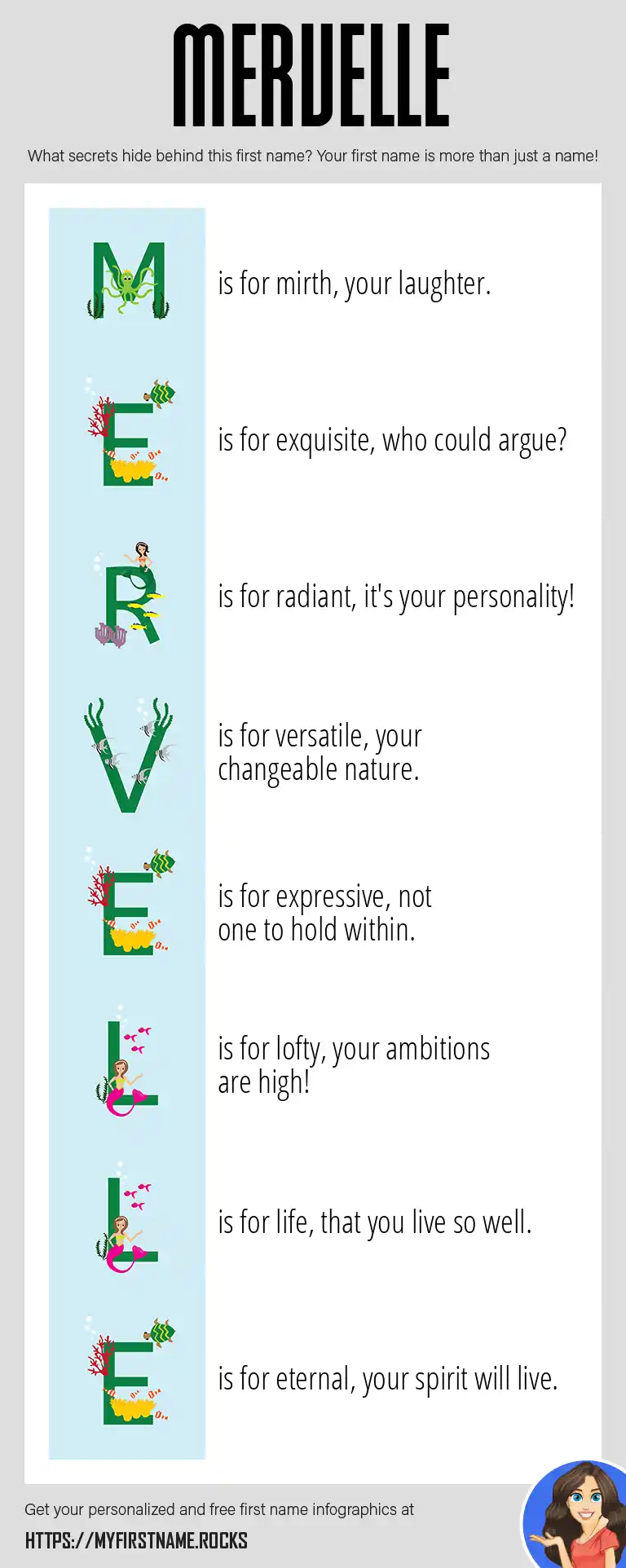 MERVELLE

What secrets hide behind this first name? Your first name is more than just a name!

M is for mirth, your laughter.

E is for exquisite, who could argue?

R is for radiant, it's your personality!

V is for versatile, your changeable nature.

E is for expressive, not one to hold within.

L is for lofty, your ambitions are high!

L is for life, that you live so well.

E is for eternal, your spirit will live.

Get your personalized and free first name infographics at

HTTPS://MYFIRSTNAME.ROCKS