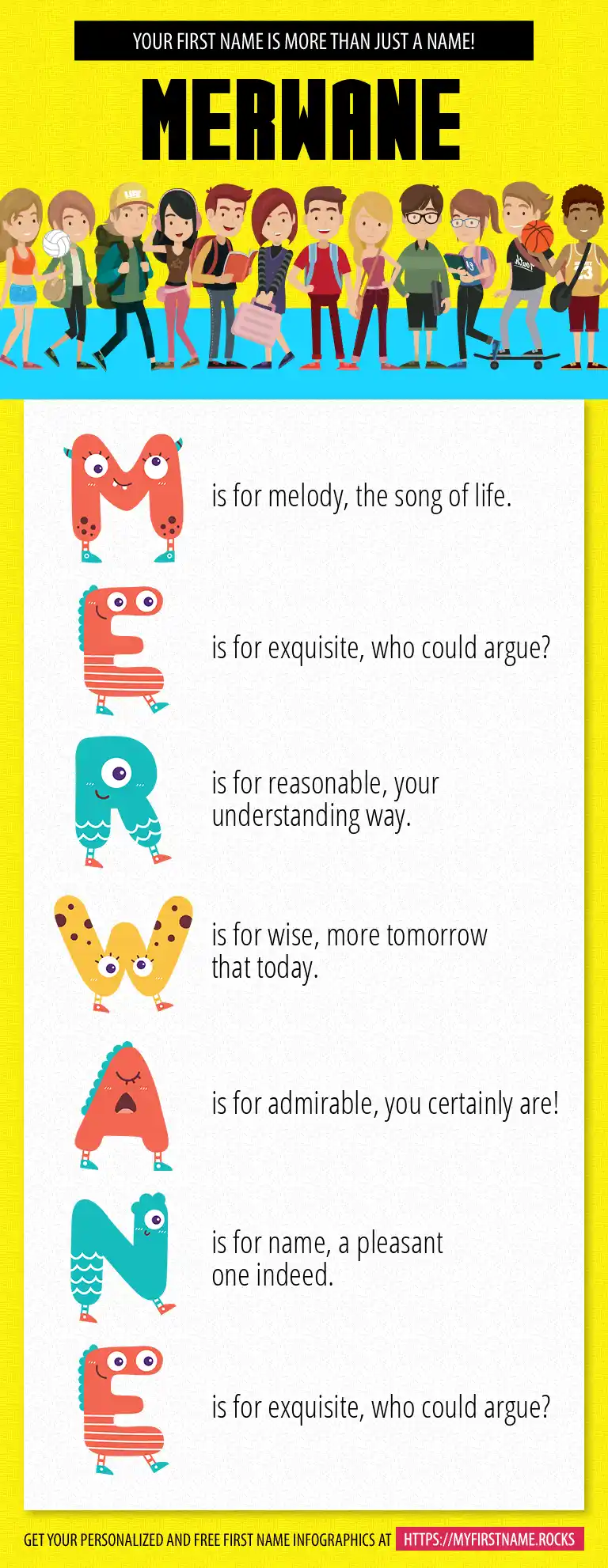 YOUR FIRST NAME IS MORE THAN JUST A NAME!

MERWANE

M is for melody, the song of life.

E is for exquisite, who could argue?

R is for reasonable, your understanding way.

W is for wise, more tomorrow that today.

A is for admirable, you certainly are!

N is for name, a pleasant one indeed.

E is for exquisite, who could argue?

GET YOUR PERSONALIZED AND FREE FIRST NAME INFOGRAPHICS AT HTTPS://MYFIRSTNAME.ROCKS