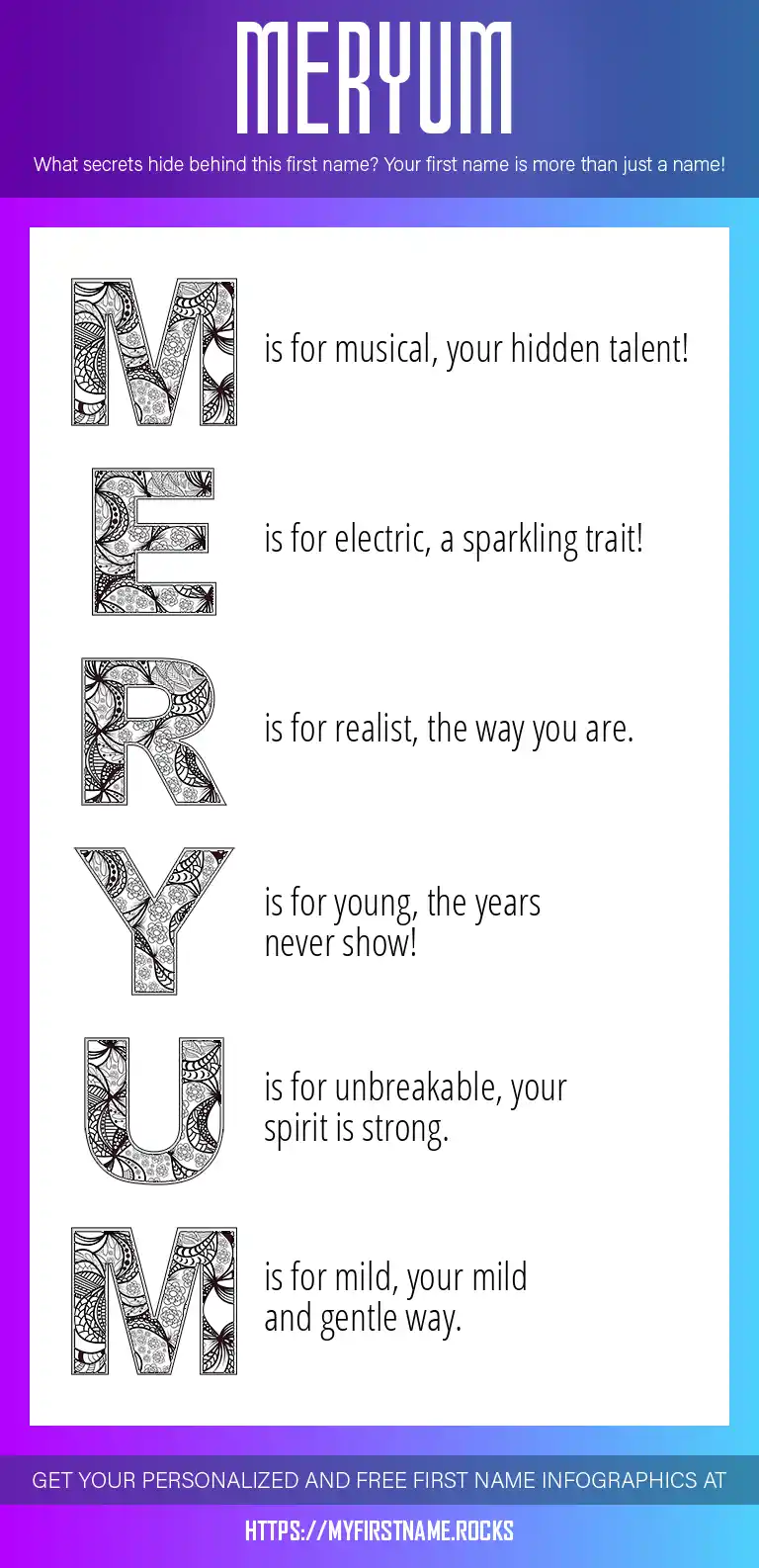 MERYUM

What secrets hide behind this first name? Your first name is more than just a name!

M is for musical, your hidden talent!

E is for electric, a sparkling trait!

R is for realist, the way you are.

Y is for young, the years never show!

U is for unbreakable, your spirit is strong.

M is for mild, your mild and gentle way.

GET YOUR PERSONALIZED AND FREE FIRST NAME INFOGRAPHICS AT

HTTPS://MYFIRSTNAME.ROCKS