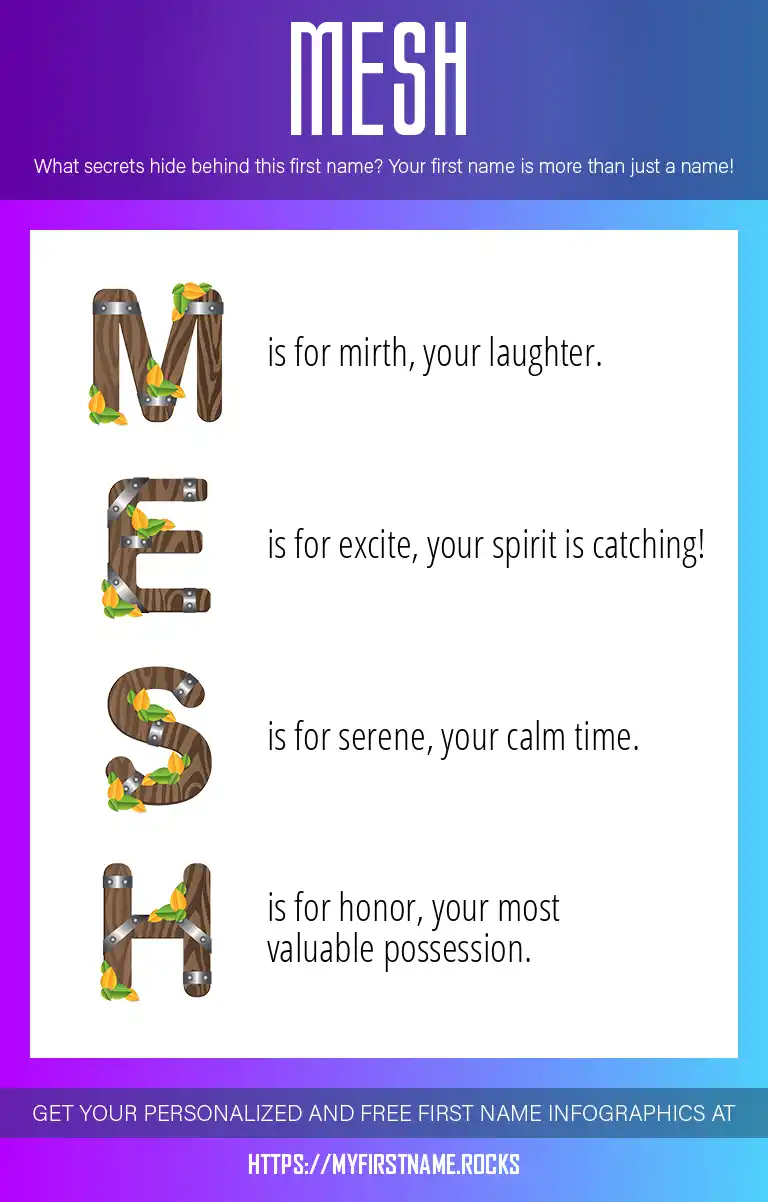 MESH

What secrets hide behind this first name? Your first name is more than just a name!

M is for mirth, your laughter.

E is for excite, your spirit is catching!

S is for serene, your calm time.

H is for honor, your most valuable possession.

GET YOUR PERSONALIZED AND FREE FIRST NAME INFOGRAPHICS AT

HTTPS://MYFIRSTNAME.ROCKS