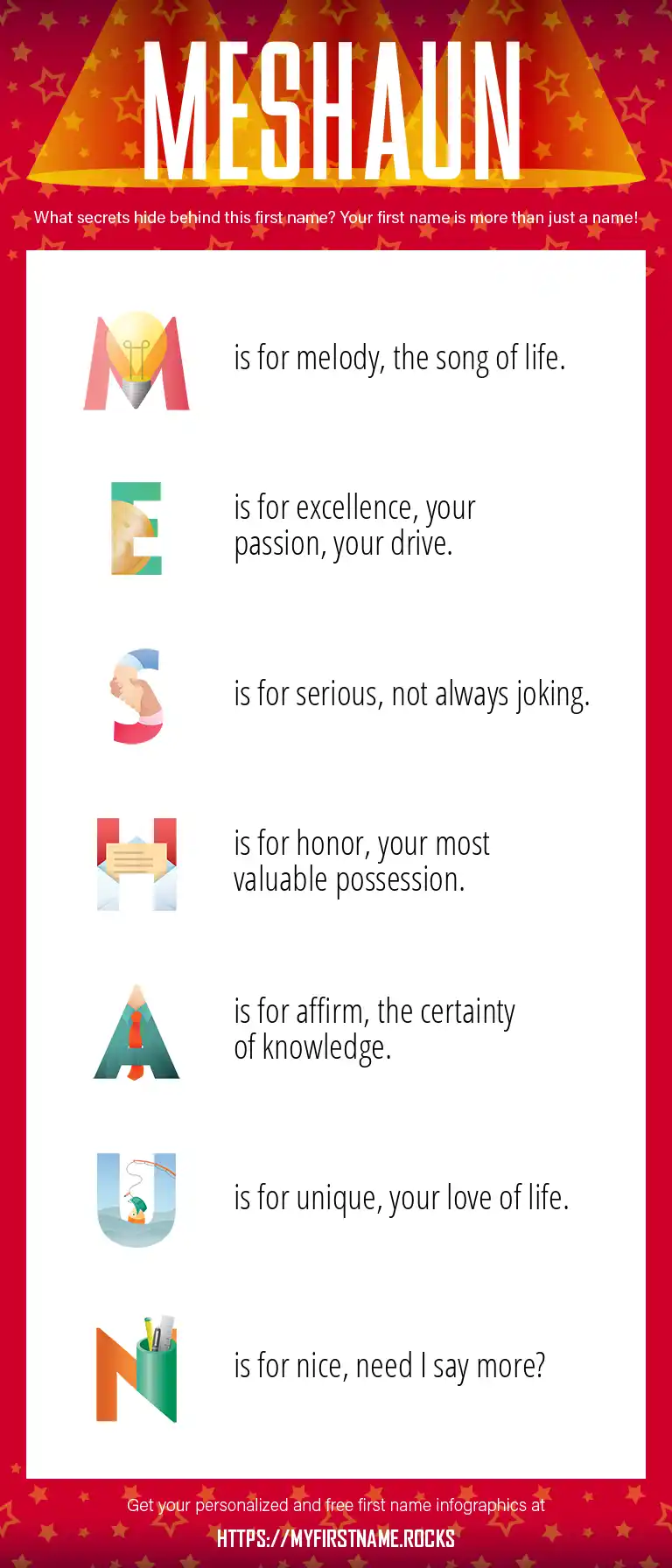 MESHAUN

What secrets hide behind this first name? Your first name is more than just a name!

M is for melody, the song of life.

E is for excellence, your passion, your drive.

S is for serious, not always joking.

H is for honor, your most valuable possession.

A is for affirm, the certainty of knowledge.

U is for unique, your love of life.

N is for nice, need I say more?

Get your personalized and free first name infographics at
HTTPS://MYFIRSTNAME.ROCKS