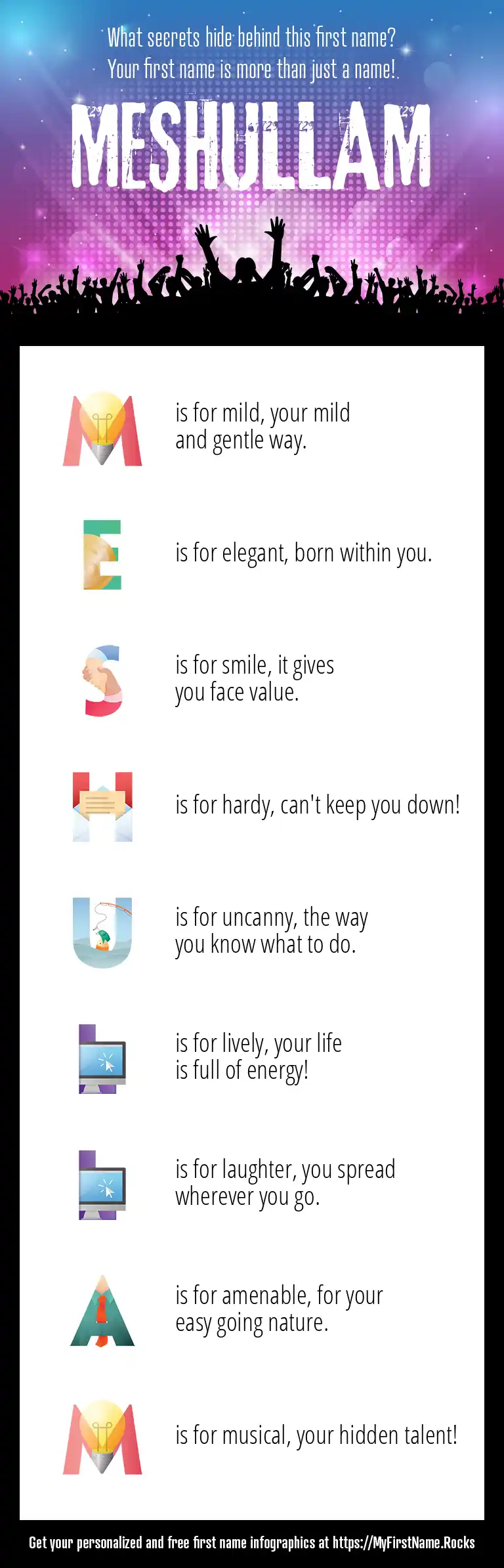 What secrets hide behind this first name?
Your first name is more than just a name!

MESHULLAM

M is for mild, your mild and gentle way.

E is for elegant, born within you.

S is for smile, it gives you face value.

H is for hardy, can't keep you down!

U is for uncanny, the way you know what to do.

L is for lively, your life is full of energy!

L is for laughter, you spread wherever you go.

A is for amenable, for your easy going nature.

M is for musical, your hidden talent!

Get your personalized and free first name infographics at https://MyFirstName.Rocks