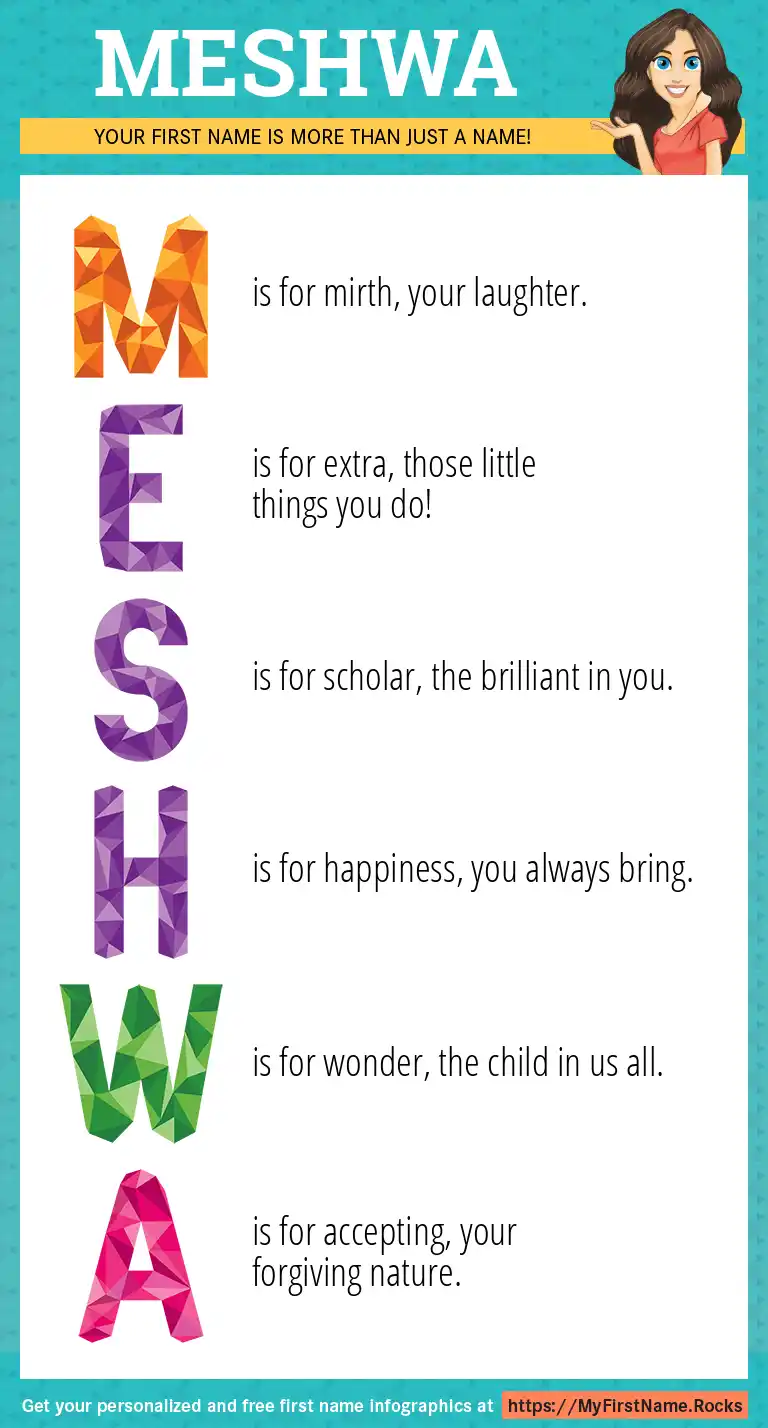 MESHWA

YOUR FIRST NAME IS MORE THAN JUST A NAME!

M is for mirth, your laughter.

E is for extra, those little things you do!

S is for scholar, the brilliant in you.

H is for happiness, you always bring.

W is for wonder, the child in us all.

A is for accepting, your forgiving nature.

Get your personalized and free first name infographics at https://MyFirstName.Rocks