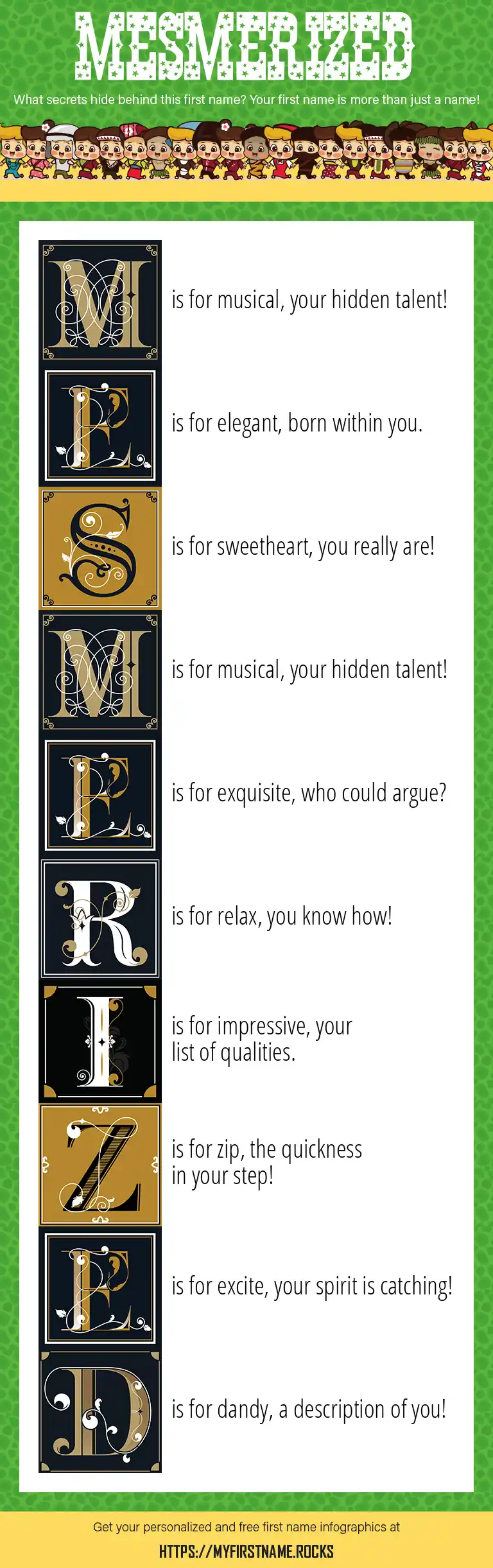 MESMERIZED

What secrets hide behind this first name? Your first name is more than just a name!

M is for musical, your hidden talent!

E is for elegant, born within you.

S is for sweetheart, you really are!

M is for musical, your hidden talent!

E is for exquisite, who could argue?

R is for relax, you know how!

I is for impressive, your list of qualities.

Z is for zip, the quickness in your step!

E is for excite, your spirit is catching!

D is for dandy, a description of you!

Get your personalized and free first name infographics at

HTTPS://MYFIRSTNAME.ROCKS