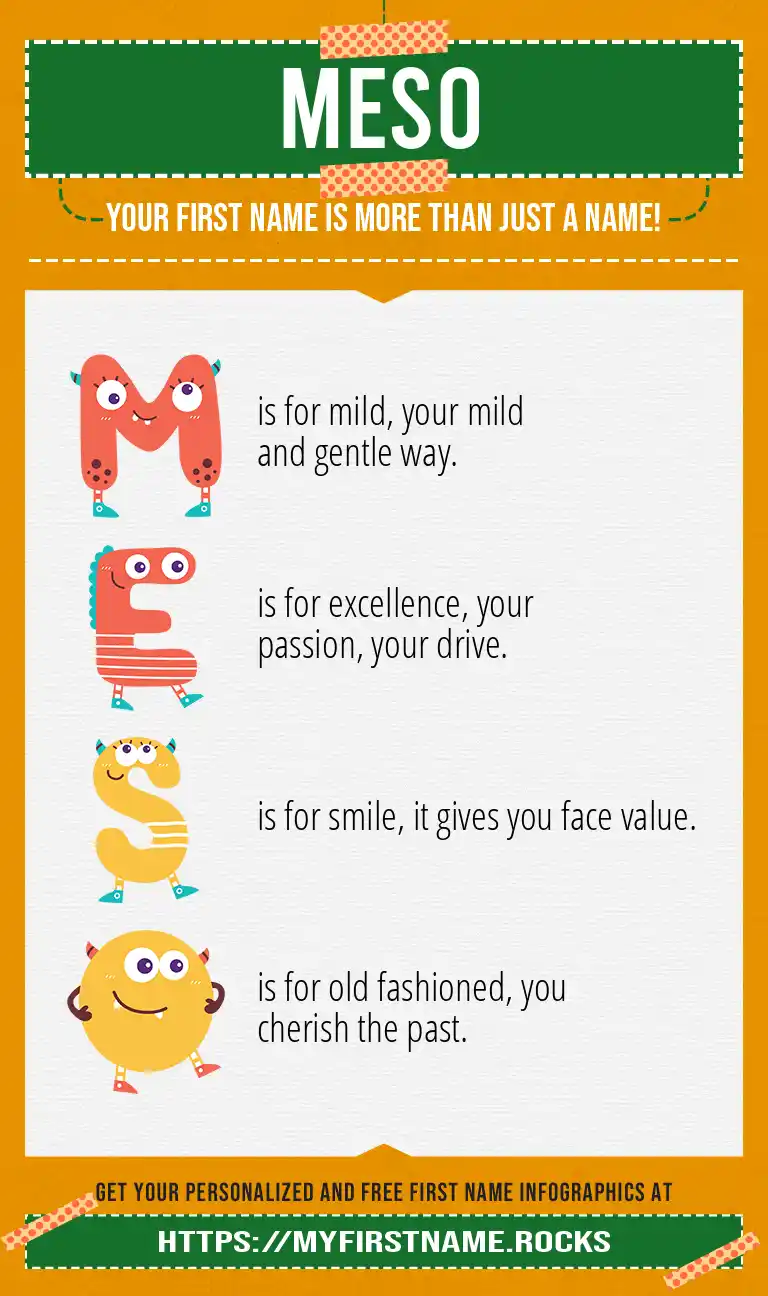 MESO

YOUR FIRST NAME IS MORE THAN JUST A NAME!

M is for mild, your mild and gentle way.

E is for excellence, your passion, your drive.

S is for smile, it gives you face value.

O is for old fashioned, you cherish the past.

GET YOUR PERSONALIZED AND FREE FIRST NAME INFOGRAPHICS AT

HTTPS://MYFIRSTNAME.ROCKS