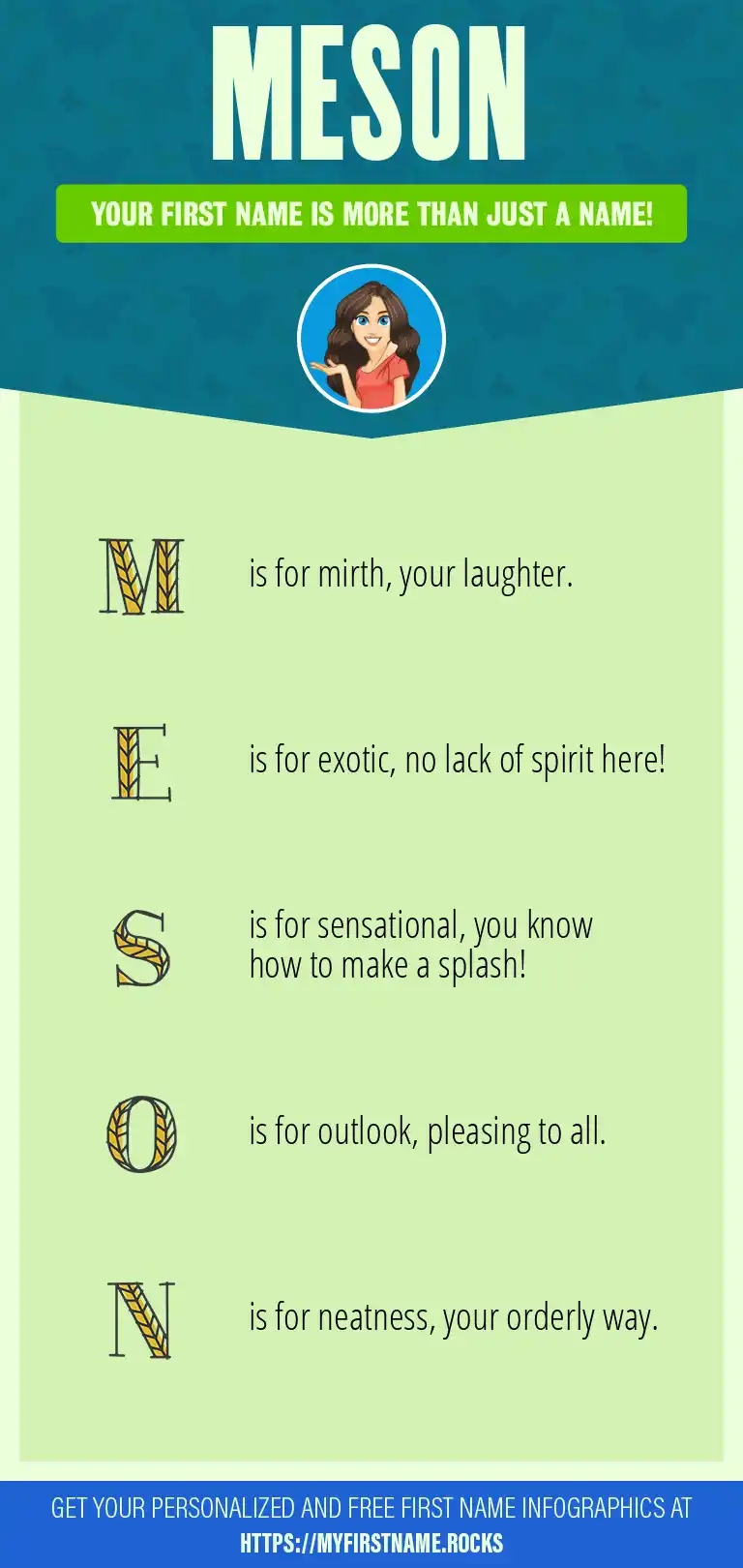 MESON

YOUR FIRST NAME IS MORE THAN JUST A NAME!

M is for mirth, your laughter.

E is for exotic, no lack of spirit here!

S is for sensational, you know how to make a splash!

O is for outlook, pleasing to all.

N is for neatness, your orderly way.

GET YOUR PERSONALIZED AND FREE FIRST NAME INFOGRAPHICS AT HTTPS://MYFIRSTNAME.ROCKS