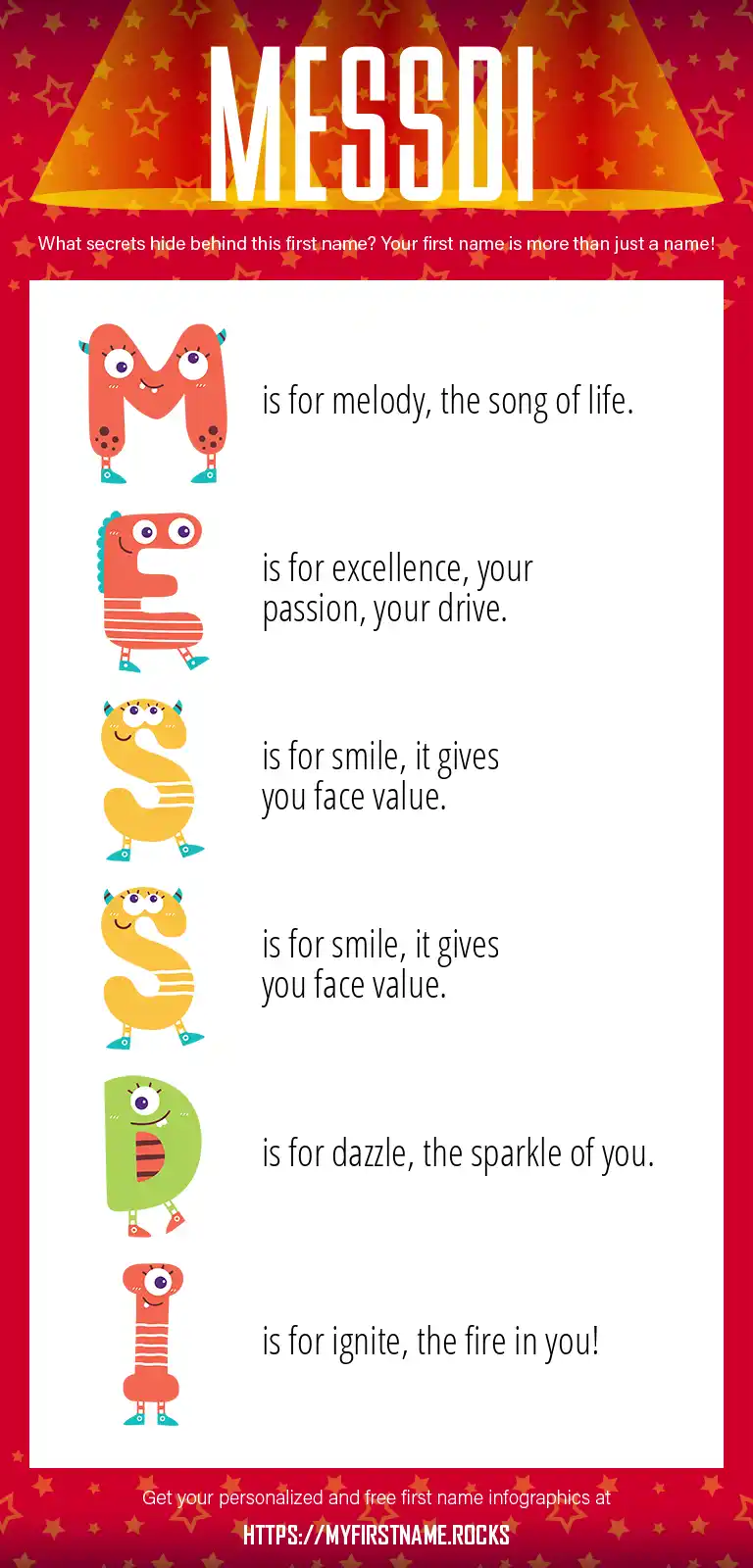 MESSDI

What secrets hide behind this first name? Your first name is more than just a name!

M is for melody, the song of life.

E is for excellence, your passion, your drive.

S is for smile, it gives you face value.

S is for smile, it gives you face value.

D is for dazzle, the sparkle of you.

I is for ignite, the fire in you!

Get your personalized and free first name infographics at

HTTPS://MYFIRSTNAME.ROCKS