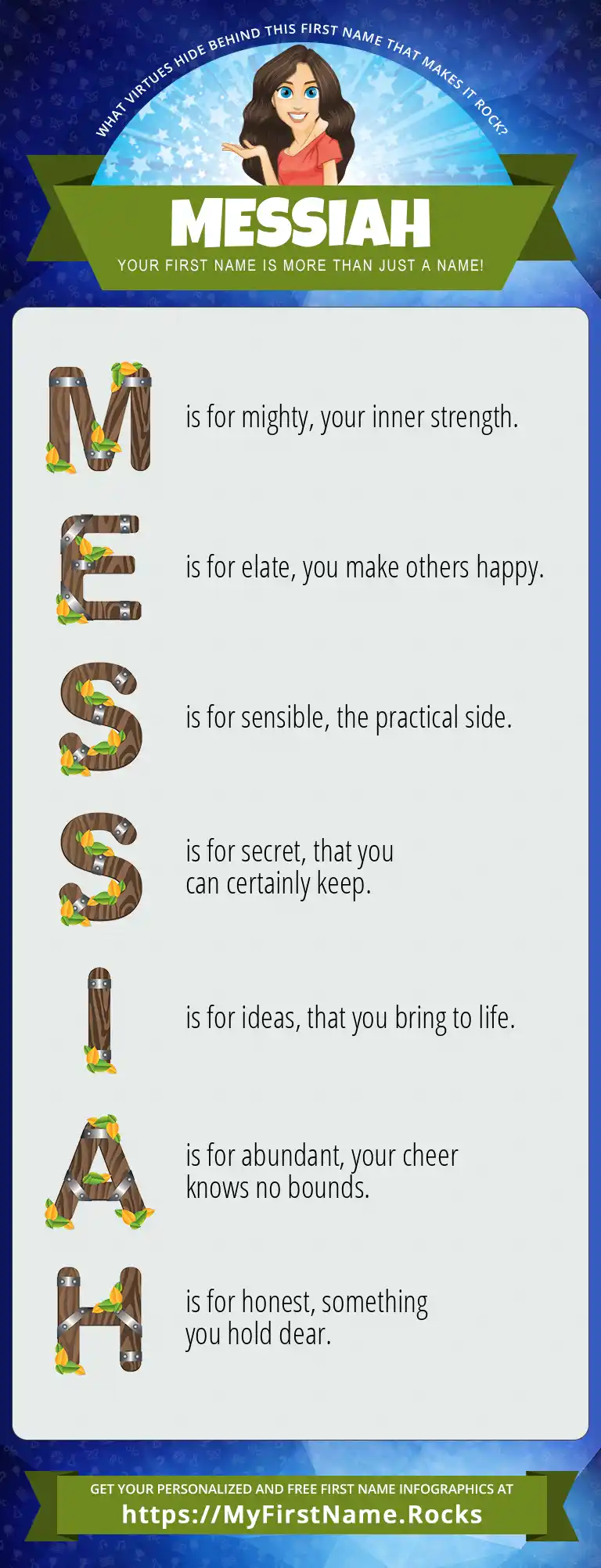 WHAT VIRTUES HIDE BEHIND THIS FIRST NAME THAT MAKES IT ROCK?

MESSIAH

YOUR FIRST NAME IS MORE THAN JUST A NAME!

M is for mighty, your inner strength.

E is for elate, you make others happy.

S is for sensible, the practical side.

S is for secret, that you can certainly keep.

I is for ideas, that you bring to life.

A is for abundant, your cheer knows no bounds.

H is for honest, something you hold dear.

GET YOUR PERSONALIZED AND FREE FIRST NAME INFOGRAPHICS AT

https://MyFirstName.Rocks