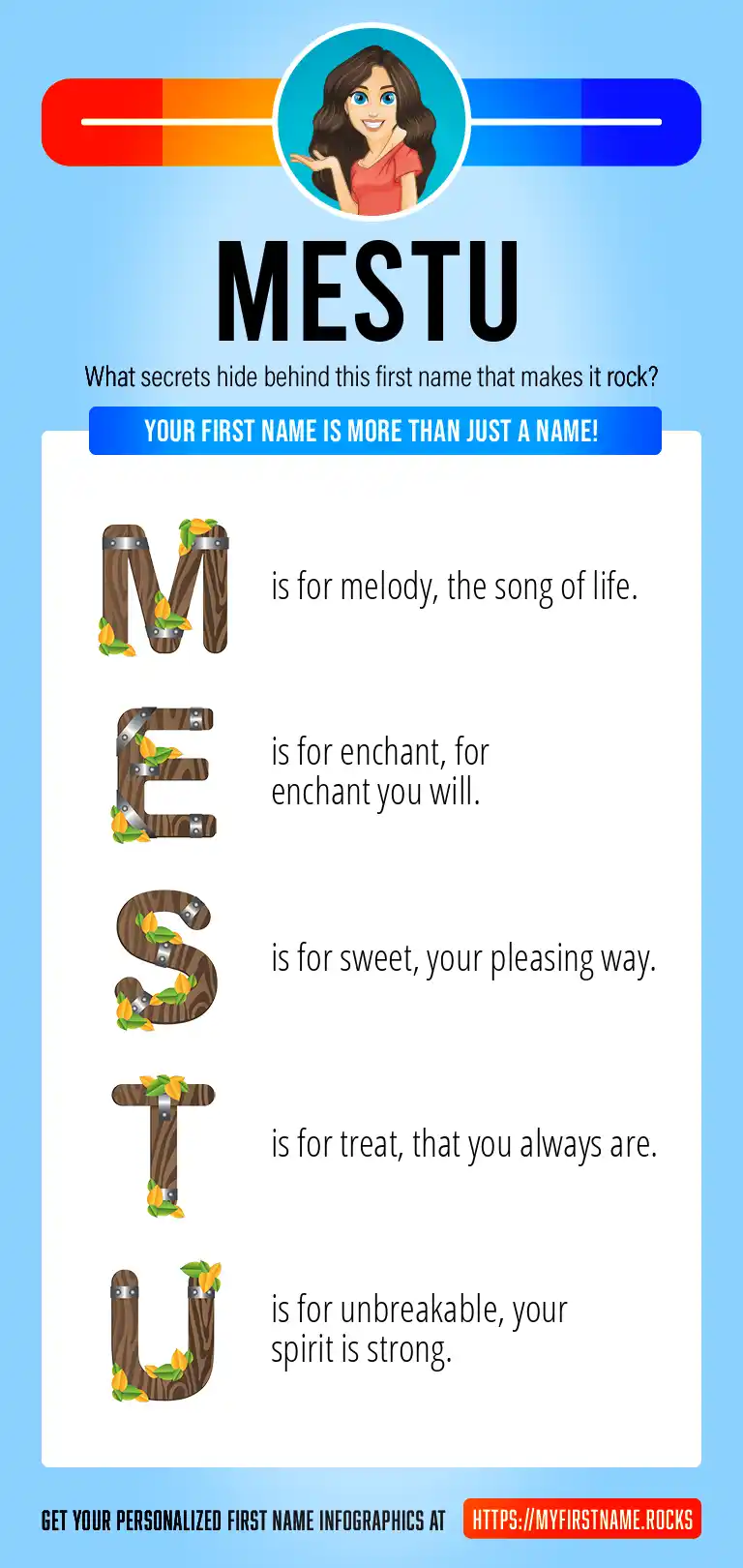 MESTU

What secrets hide behind this first name that makes it rock?

YOUR FIRST NAME IS MORE THAN JUST A NAME!

M is for melody, the song of life.

E is for enchant, for enchant you will.

S is for sweet, your pleasing way.

T is for treat, that you always are.

U is for unbreakable, your spirit is strong.

GET YOUR PERSONALIZED FIRST NAME INFOGRAPHICS AT HTTPS://MYFIRSTNAME.ROCKS