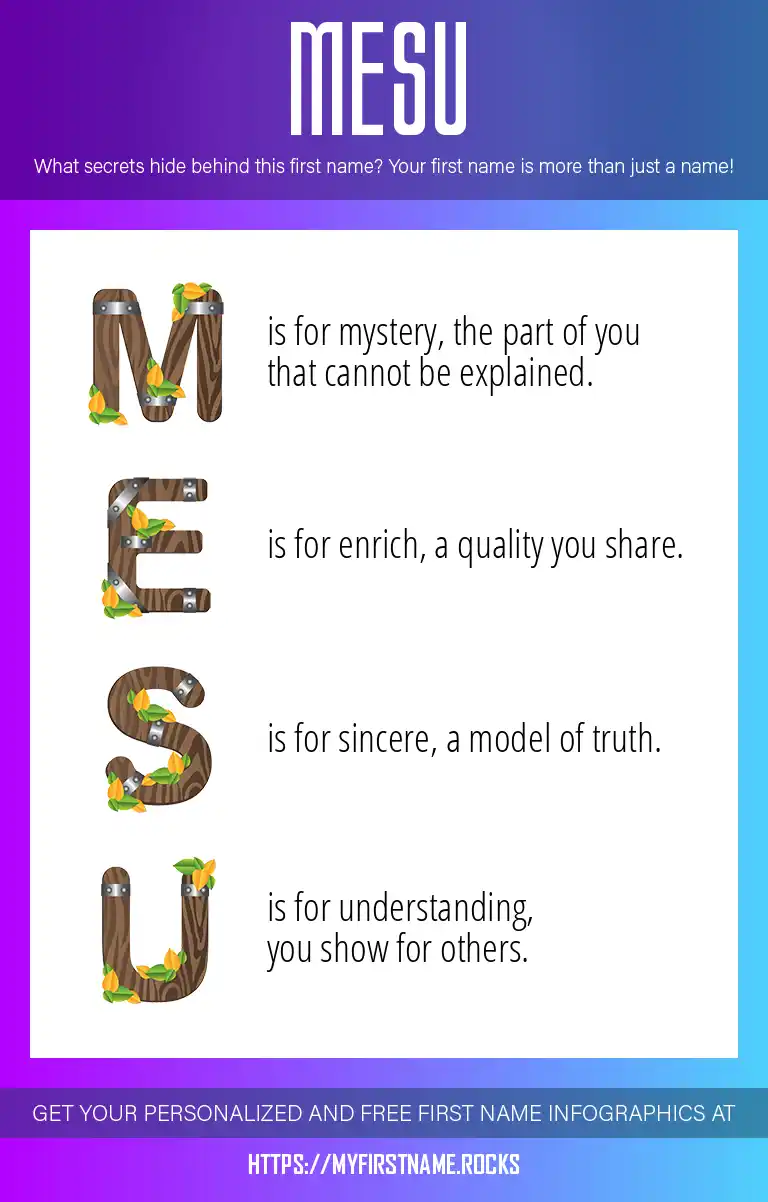 MESU

What secrets hide behind this first name? Your first name is more than just a name!

M is for mystery, the part of you that cannot be explained.

E is for enrich, a quality you share.

S is for sincere, a model of truth.

U is for understanding, you show for others.

GET YOUR PERSONALIZED AND FREE FIRST NAME INFOGRAPHICS AT

HTTPS://MYFIRSTNAME.ROCKS