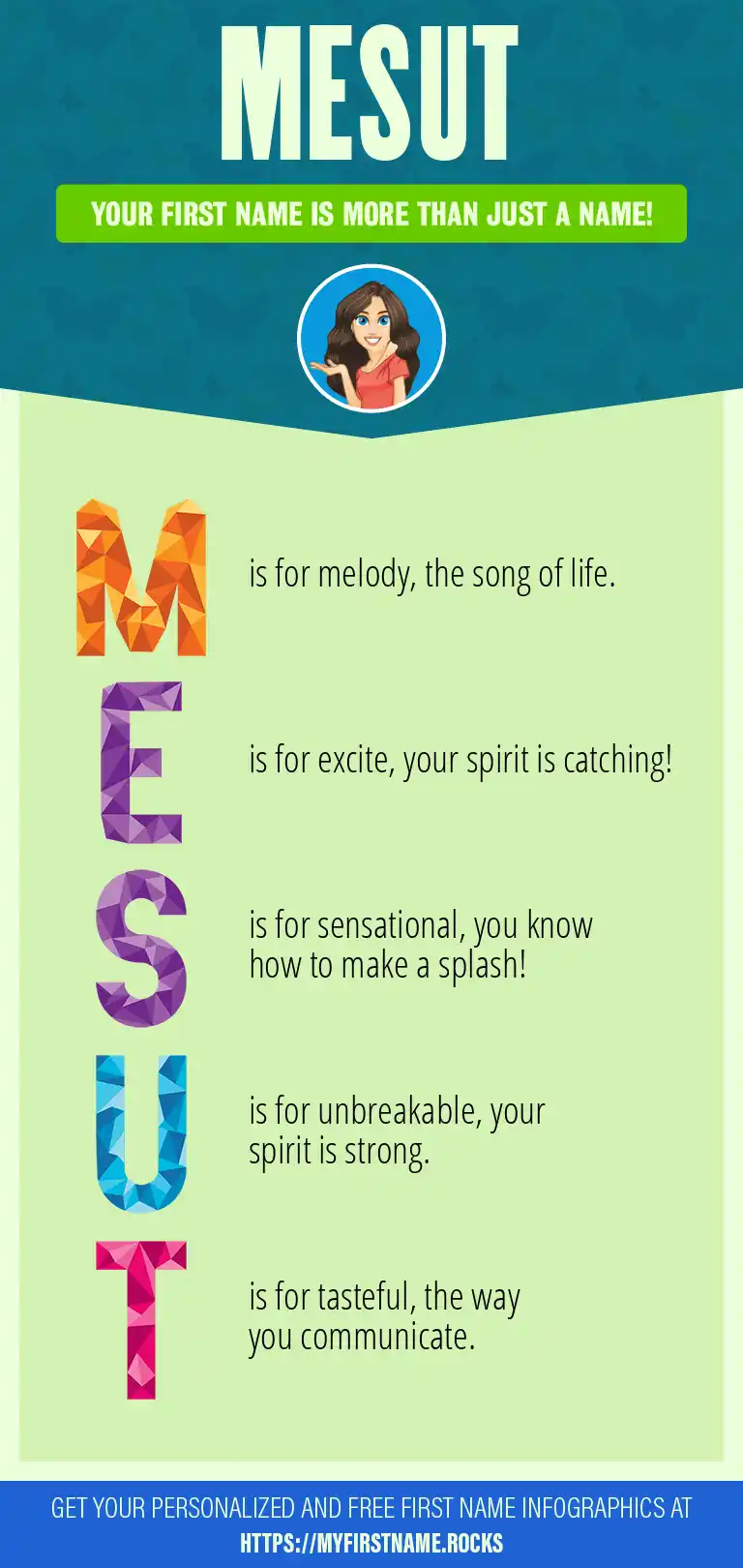 MESUT

YOUR FIRST NAME IS MORE THAN JUST A NAME!

M is for melody, the song of life.

E is for excite, your spirit is catching!

S is for sensational, you know how to make a splash!

U is for unbreakable, your spirit is strong.

T is for tasteful, the way you communicate.

GET YOUR PERSONALIZED AND FREE FIRST NAME INFOGRAPHICS AT HTTPS://MYFIRSTNAME.ROCKS