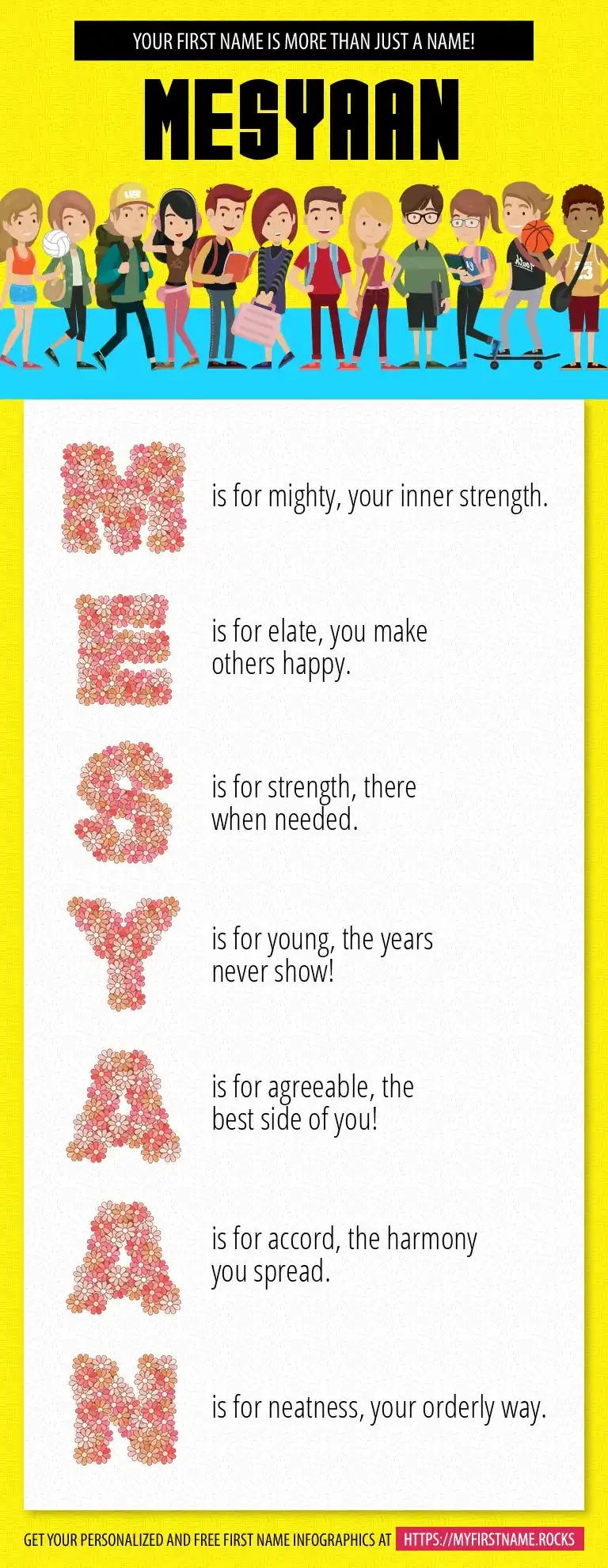 YOUR FIRST NAME IS MORE THAN JUST A NAME!

MESYAAN

M is for mighty, your inner strength.

E is for elate, you make others happy.

S is for strength, there when needed.

Y is for young, the years never show!

A is for agreeable, the best side of you!

A is for accord, the harmony you spread.

N is for neatness, your orderly way.

GET YOUR PERSONALIZED AND FREE FIRST NAME INFOGRAPHICS AT HTTPS://MYFIRSTNAME.ROCKS