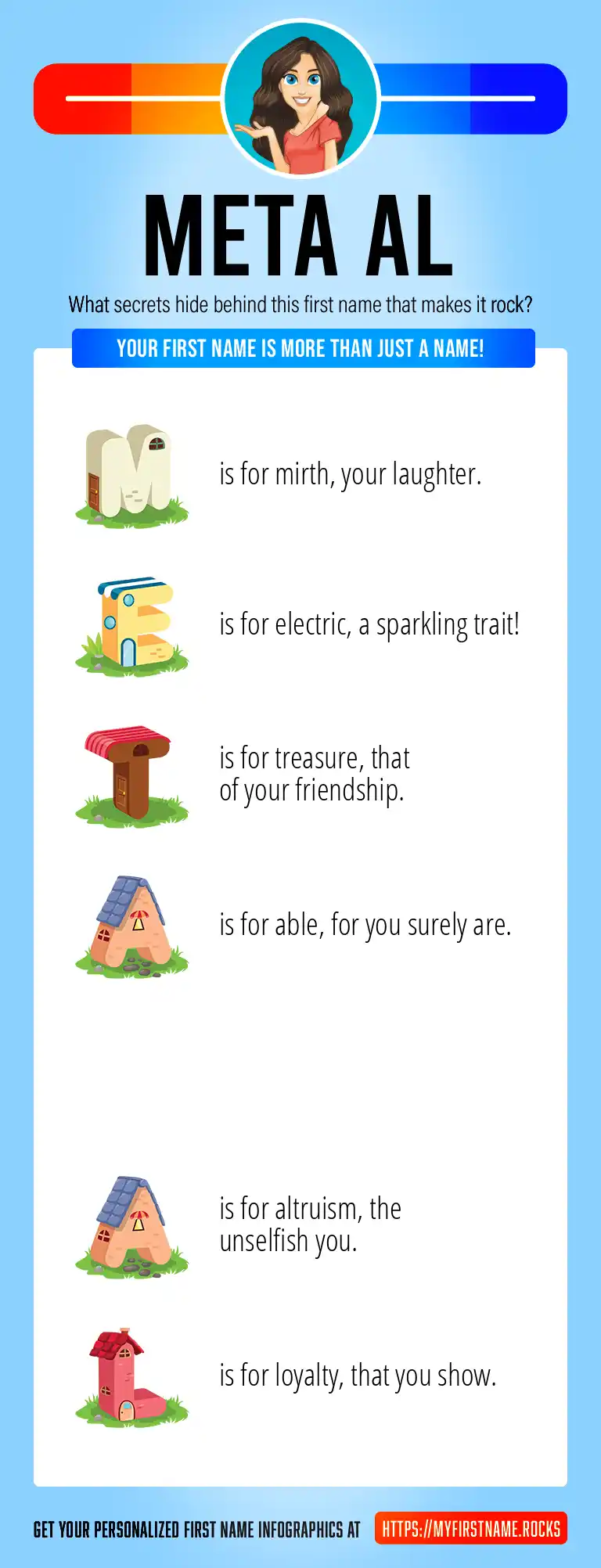 META AL

What secrets hide behind this first name that makes it rock?

YOUR FIRST NAME IS MORE THAN JUST A NAME!

M is for mirth, your laughter.

E is for electric, a sparkling trait!

T is for treasure, that of your friendship.

A is for able, for you surely are.

A is for altruism, the unselfish you.

L is for loyalty, that you show.

GET YOUR PERSONALIZED FIRST NAME INFOGRAPHICS AT HTTPS://MYFIRSTNAME.ROCKS