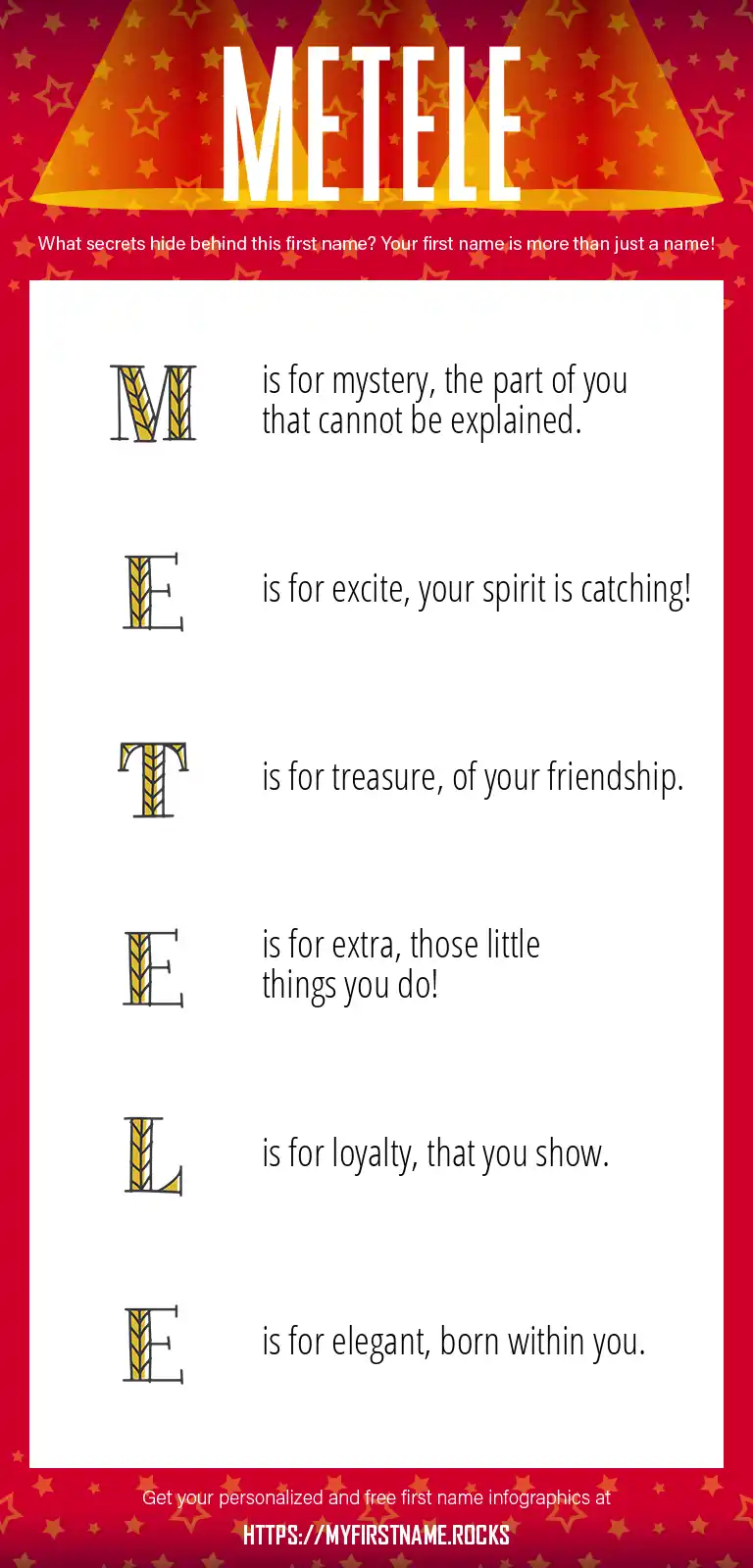 METELE

What secrets hide behind this first name? Your first name is more than just a name!

M is for mystery, the part of you that cannot be explained.

E is for excite, your spirit is catching!

T is for treasure, of your friendship.

E is for extra, those little things you do!

L is for loyalty, that you show.

E is for elegant, born within you.

Get your personalized and free first name infographics at

HTTPS://MYFIRSTNAME.ROCKS