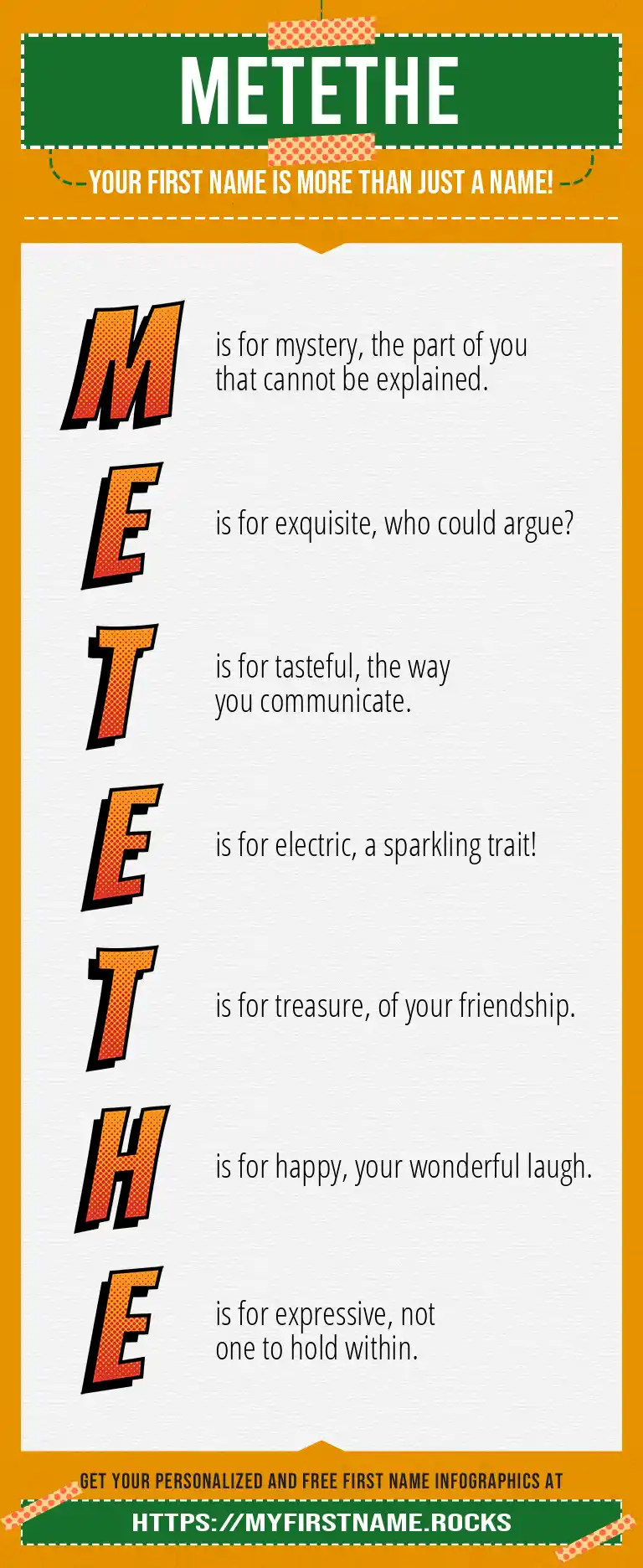 METETHE

YOUR FIRST NAME IS MORE THAN JUST A NAME!

M is for mystery, the part of you that cannot be explained.

E is for exquisite, who could argue?

T is for tasteful, the way you communicate.

E is for electric, a sparkling trait!

T is for treasure, of your friendship.

H is for happy, your wonderful laugh.

E is for expressive, not one to hold within.

GET YOUR PERSONALIZED AND FREE FIRST NAME INFOGRAPHICS AT

HTTPS://MYFIRSTNAME.ROCKS