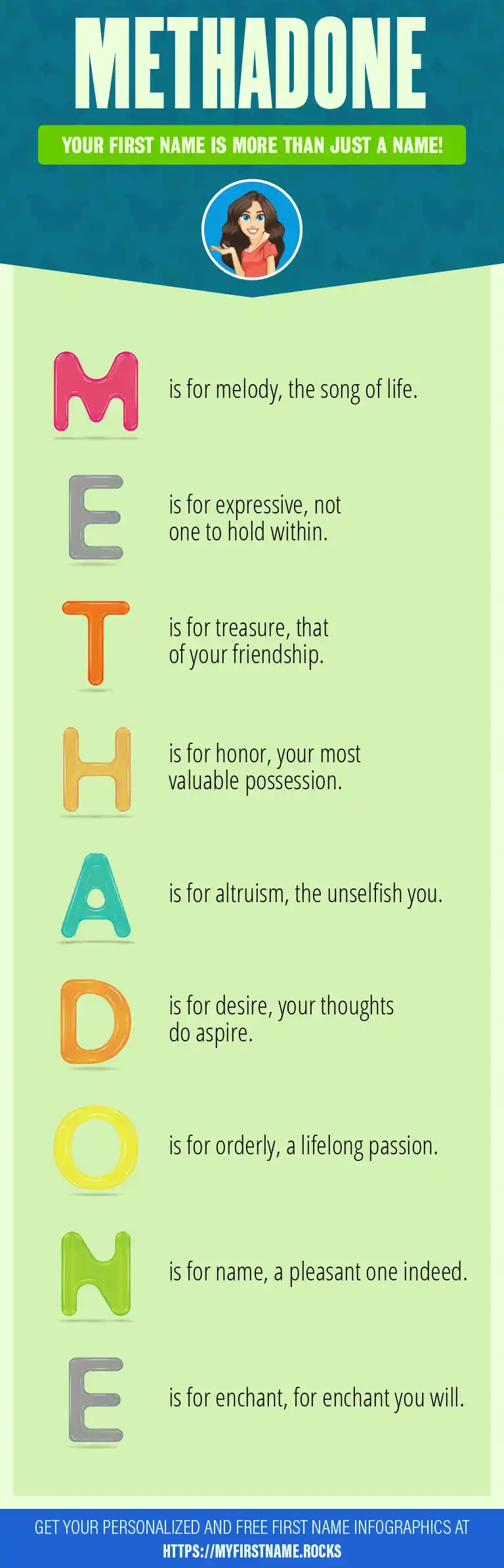 METHADONE

YOUR FIRST NAME IS MORE THAN JUST A NAME!

M is for melody, the song of life.

E is for expressive, not one to hold within.

T is for treasure, that of your friendship.

H is for honor, your most valuable possession.

A is for altruism, the unselfish you.

D is for desire, your thoughts do aspire.

O is for orderly, a lifelong passion.

N is for name, a pleasant one indeed.

E is for enchant, for enchant you will.

GET YOUR PERSONALIZED AND FREE FIRST NAME INFOGRAPHICS AT HTTPS://MYFIRSTNAME.ROCKS