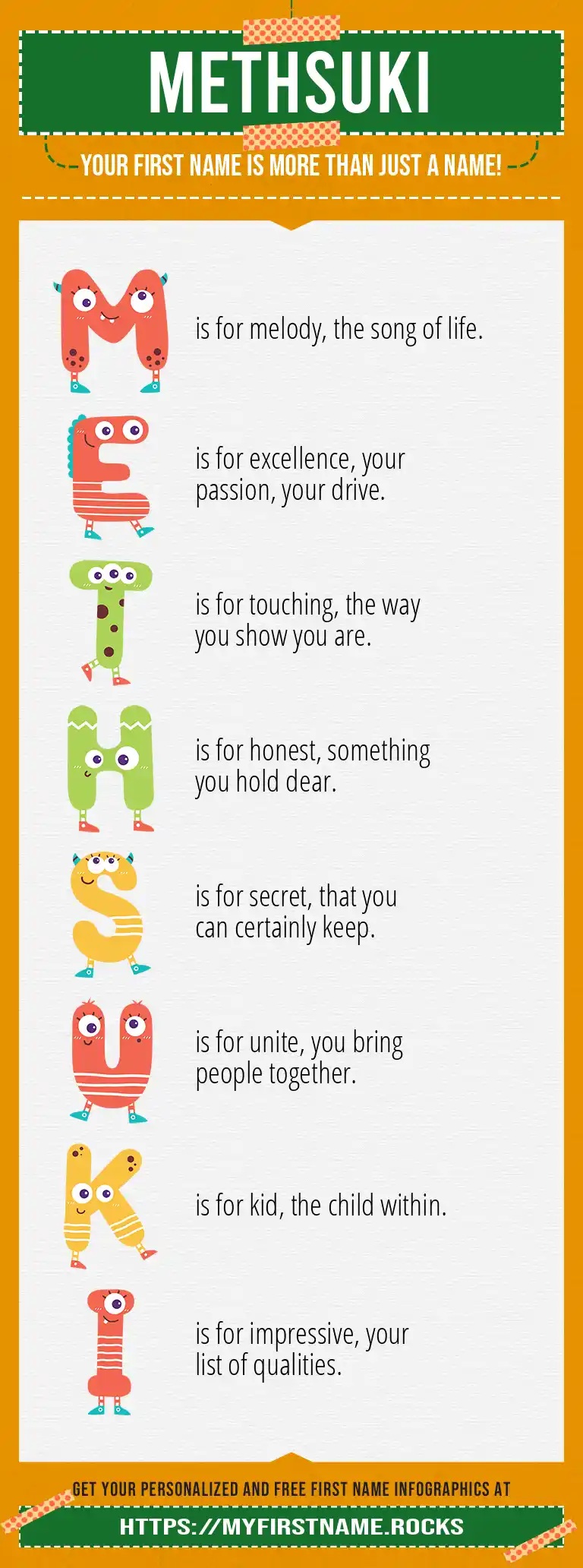 METHSUKI

YOUR FIRST NAME IS MORE THAN JUST A NAME!

M is for melody, the song of life.

E is for excellence, your passion, your drive.

T is for touching, the way you show you are.

H is for honest, something you hold dear.

S is for secret, that you can certainly keep.

U is for unite, you bring people together.

K is for kid, the child within.

I is for impressive, your list of qualities.

GET YOUR PERSONALIZED AND FREE FIRST NAME INFOGRAPHICS AT

HTTPS://MYFIRSTNAME.ROCKS