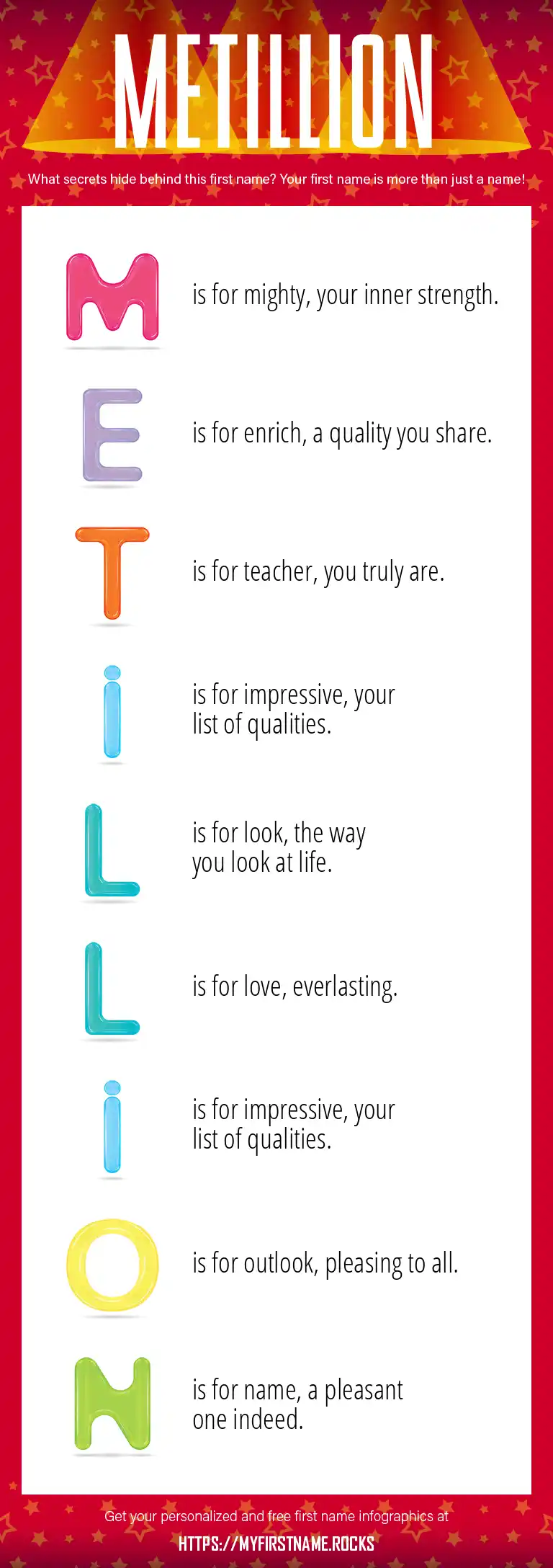 METILLION

What secrets hide behind this first name? Your first name is more than just a name!

M is for mighty, your inner strength.

E is for enrich, a quality you share.

T is for teacher, you truly are.

i is for impressive, your list of qualities.

L is for look, the way you look at life.

L is for love, everlasting.

i is for impressive, your list of qualities.

O is for outlook, pleasing to all.

N is for name, a pleasant one indeed.

Get your personalized and free first name infographics at

HTTPS://MYFIRSTNAME.ROCKS