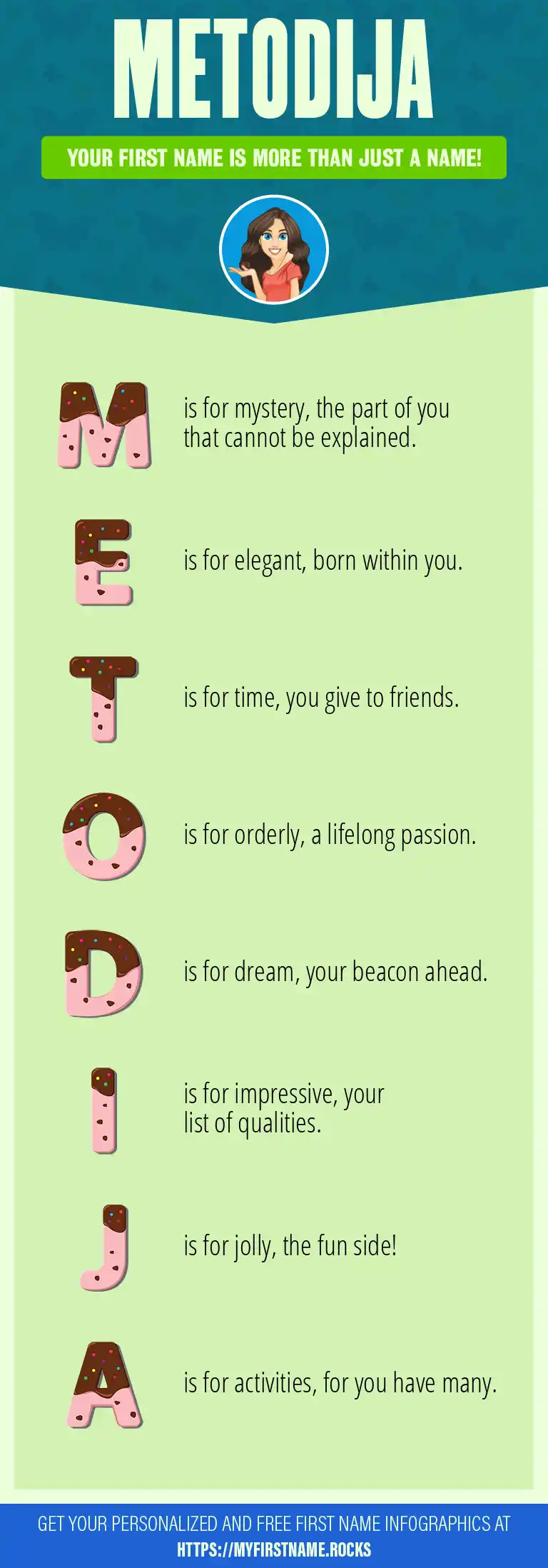 METODIJA

YOUR FIRST NAME IS MORE THAN JUST A NAME!

M is for mystery, the part of you that cannot be explained.

E is for elegant, born within you.

T is for time, you give to friends.

O is for orderly, a lifelong passion.

D is for dream, your beacon ahead.

I is for impressive, your list of qualities.

J is for jolly, the fun side!

A is for activities, for you have many.

GET YOUR PERSONALIZED AND FREE FIRST NAME INFOGRAPHICS AT HTTPS://MYFIRSTNAME.ROCKS