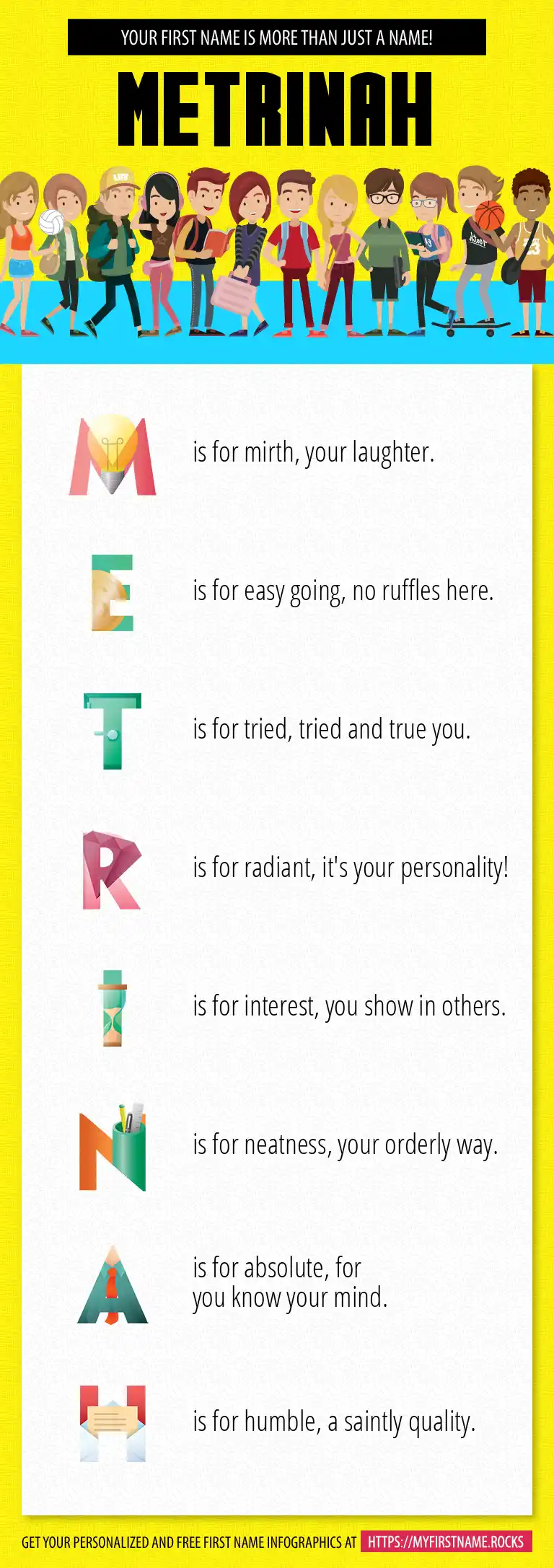 YOUR FIRST NAME IS MORE THAN JUST A NAME!

METRINAH

M is for mirth, your laughter.

E is for easy going, no ruffles here.

T is for tried, tried and true you.

R is for radiant, it's your personality!

I is for interest, you show in others.

N is for neatness, your orderly way.

A is for absolute, for you know your mind.

H is for humble, a saintly quality.

GET YOUR PERSONALIZED AND FREE FIRST NAME INFOGRAPHICS AT HTTPS://MYFIRSTNAME.ROCKS