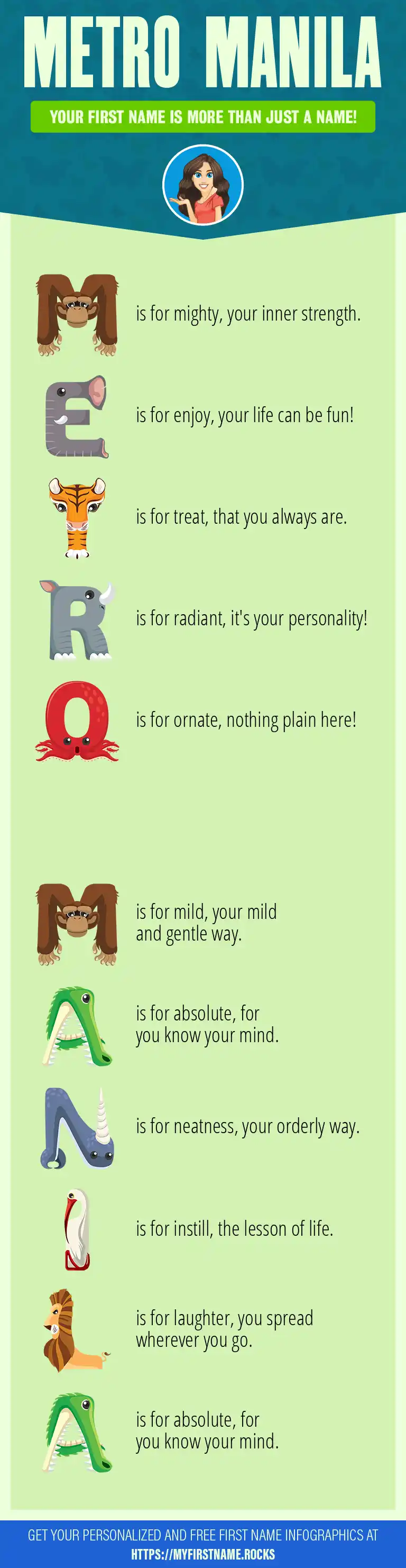 METRO MANILA

YOUR FIRST NAME IS MORE THAN JUST A NAME!

M is for mighty, your inner strength.

E is for enjoy, your life can be fun!

T is for treat, that you always are.

R is for radiant, it's your personality!

O is for ornate, nothing plain here!

M is for mild, your mild and gentle way.

A is for absolute, for you know your mind.

N is for neatness, your orderly way.

I is for instill, the lesson of life.

L is for laughter, you spread wherever you go.

A is for absolute, for you know your mind.

GET YOUR PERSONALIZED AND FREE FIRST NAME INFOGRAPHICS AT HTTPS://MYFIRSTNAME.ROCKS