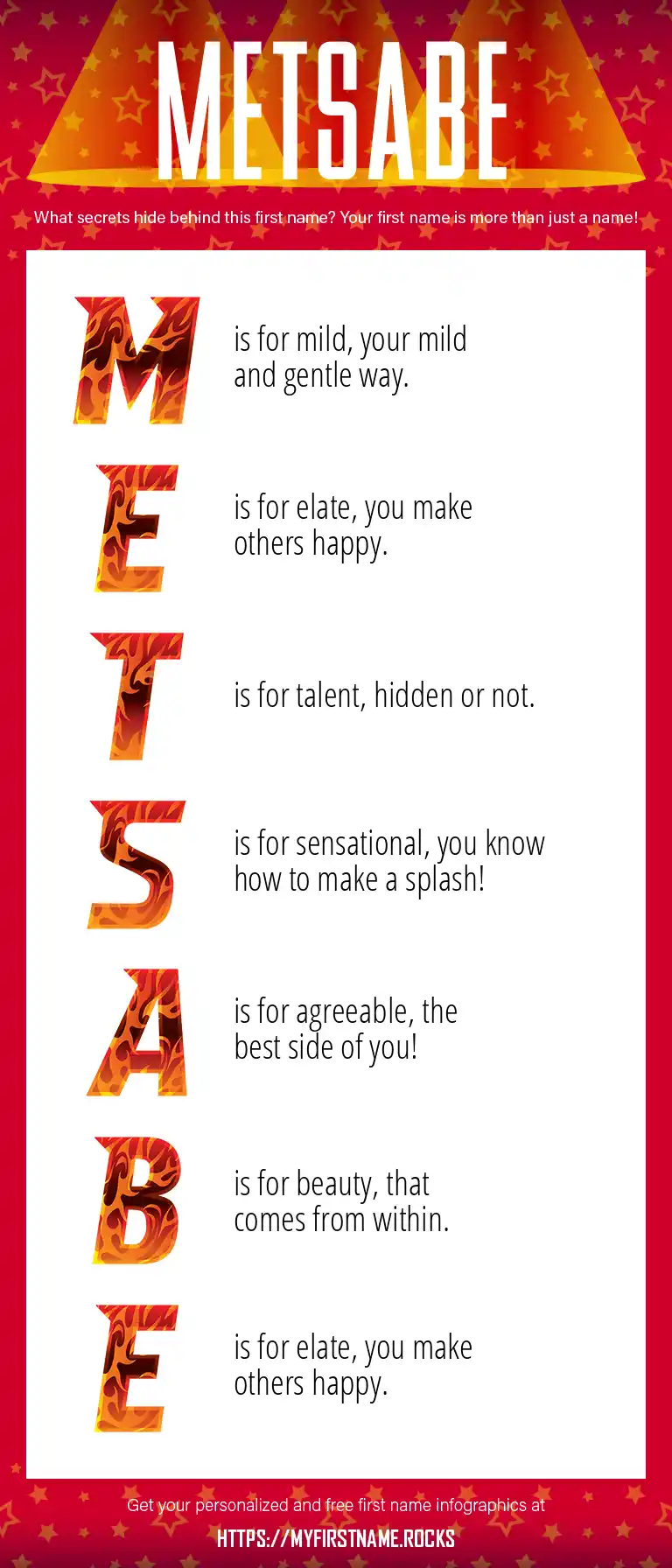 METSABE

What secrets hide behind this first name? Your first name is more than just a name!

M is for mild, your mild and gentle way.

E is for elate, you make others happy.

T is for talent, hidden or not.

S is for sensational, you know how to make a splash!

A is for agreeable, the best side of you!

B is for beauty, that comes from within.

E is for elate, you make others happy.

Get your personalized and free first name infographics at

HTTPS://MYFIRSTNAME.ROCKS