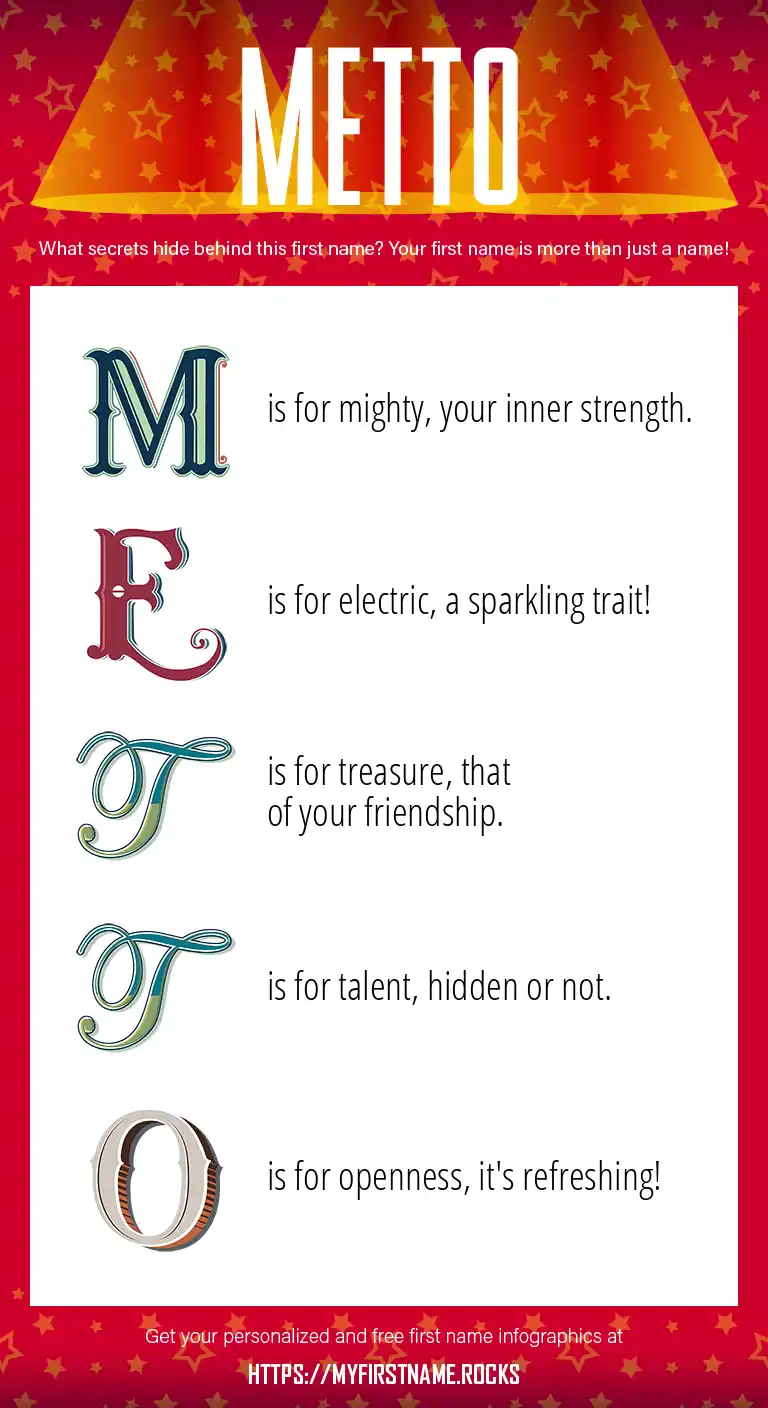 METTO

What secrets hide behind this first name? Your first name is more than just a name!

M is for mighty, your inner strength.

E is for electric, a sparkling trait!

T is for treasure, that of your friendship.

T is for talent, hidden or not.

O is for openness, it's refreshing!

Get your personalized and free first name infographics at

HTTPS://MYFIRSTNAME.ROCKS