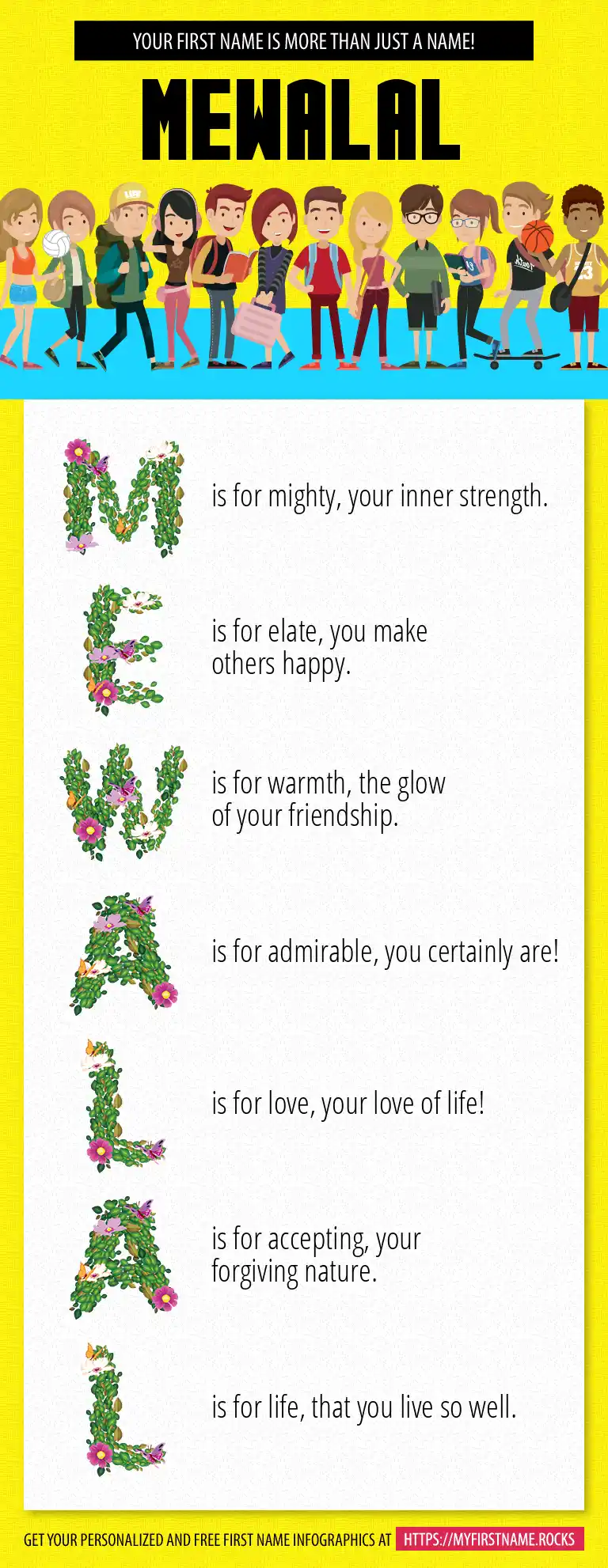 YOUR FIRST NAME IS MORE THAN JUST A NAME!

MEWALAL

M is for mighty, your inner strength.

E is for elate, you make others happy.

W is for warmth, the glow of your friendship.

A is for admirable, you certainly are!

L is for love, your love of life!

A is for accepting, your forgiving nature.

L is for life, that you live so well.

GET YOUR PERSONALIZED AND FREE FIRST NAME INFOGRAPHICS AT HTTPS://MYFIRSTNAME.ROCKS