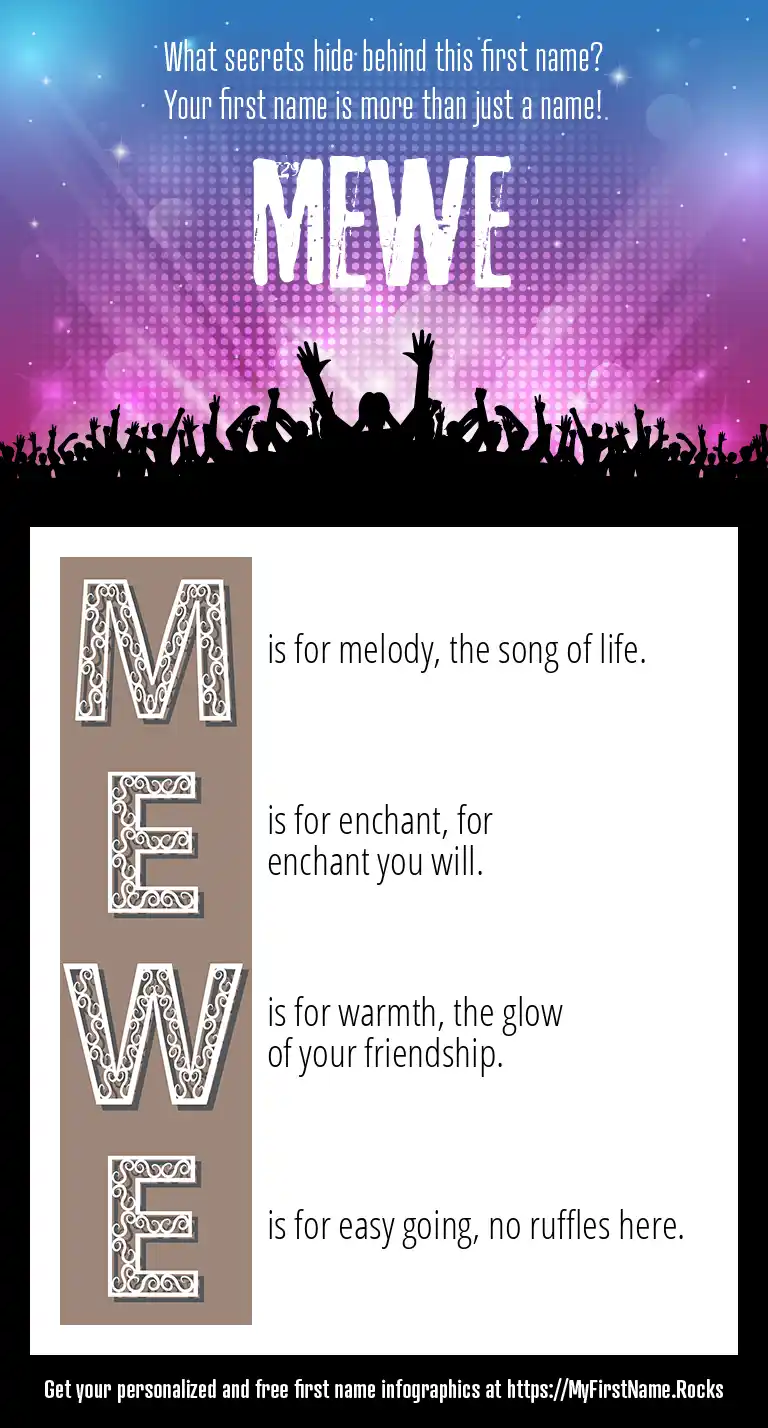 What secrets hide behind this first name?
Your first name is more than just a name!

MEWE

M is for melody, the song of life.

E is for enchant, for enchant you will.

W is for warmth, the glow of your friendship.

E is for easy going, no ruffles here.

Get your personalized and free first name infographics at https://MyFirstName.Rocks