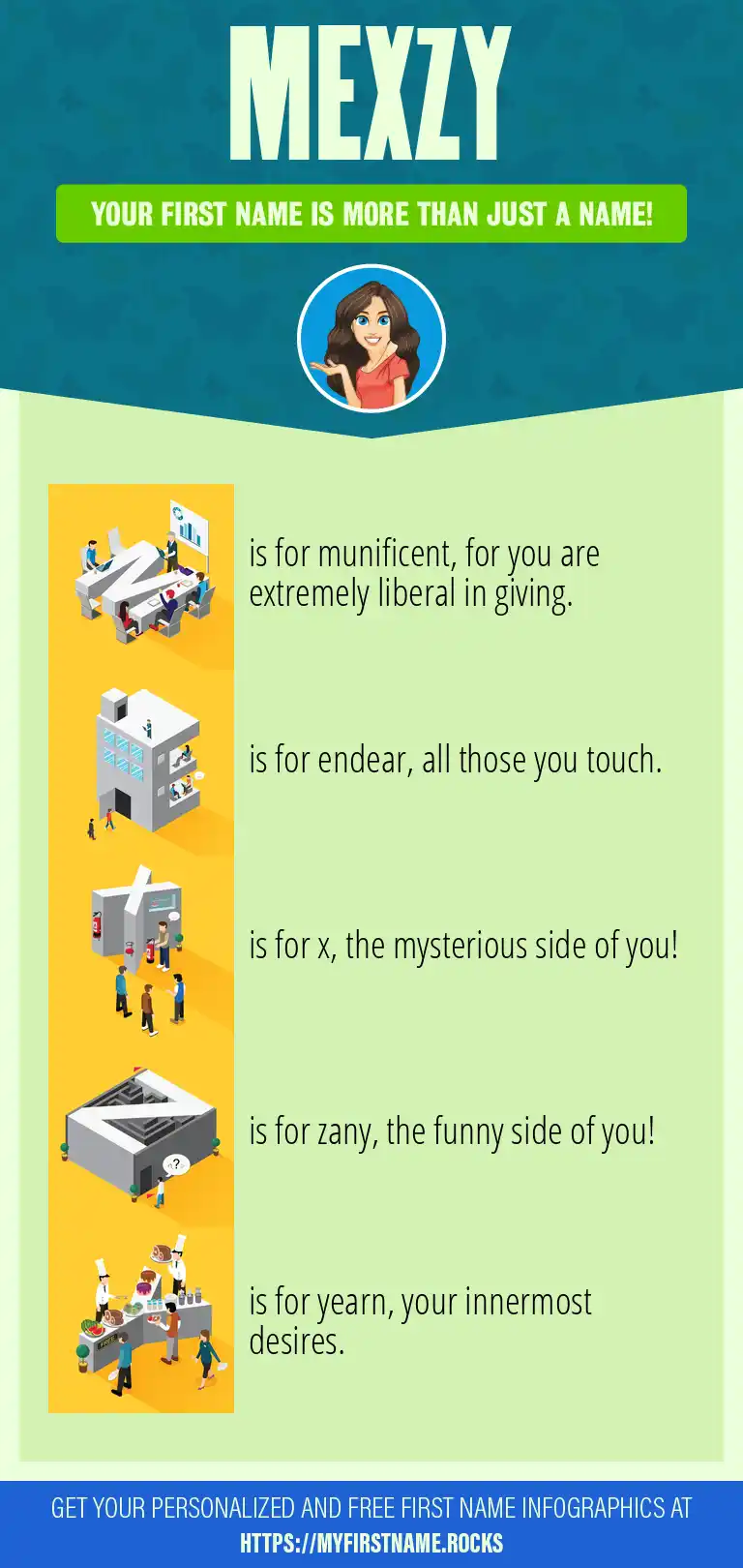 MEXZY

YOUR FIRST NAME IS MORE THAN JUST A NAME!

M is for munificent, for you are extremely liberal in giving.

E is for endear, all those you touch.

X is for x, the mysterious side of you!

Z is for zany, the funny side of you!

Y is for yearn, your innermost desires.

GET YOUR PERSONALIZED AND FREE FIRST NAME INFOGRAPHICS AT HTTPS://MYFIRSTNAME.ROCKS