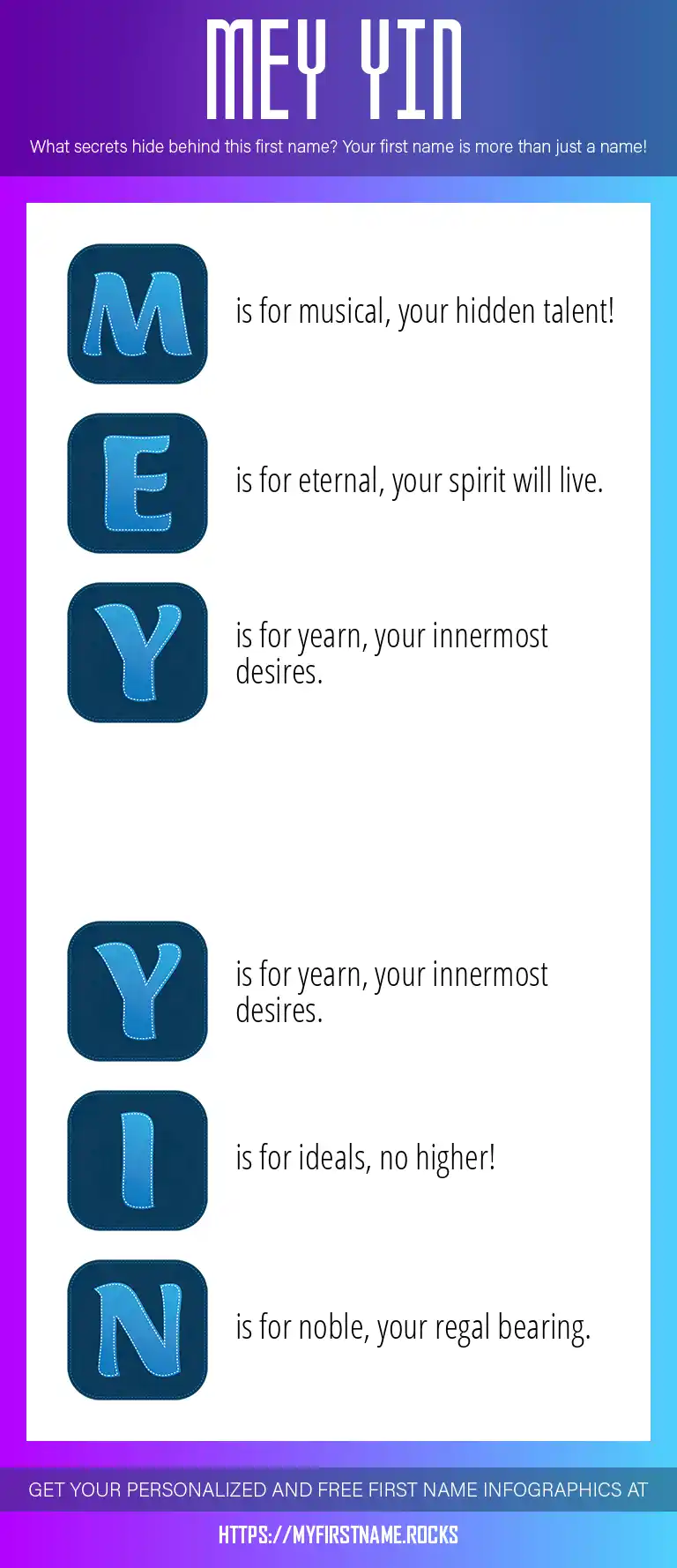 MEY YIN

What secrets hide behind this first name? Your first name is more than just a name!

M is for musical, your hidden talent!

E is for eternal, your spirit will live.

Y is for yearn, your innermost desires.

Y is for yearn, your innermost desires.

I is for ideals, no higher!

N is for noble, your regal bearing.

GET YOUR PERSONALIZED AND FREE FIRST NAME INFOGRAPHICS AT

HTTPS://MYFIRSTNAME.ROCKS