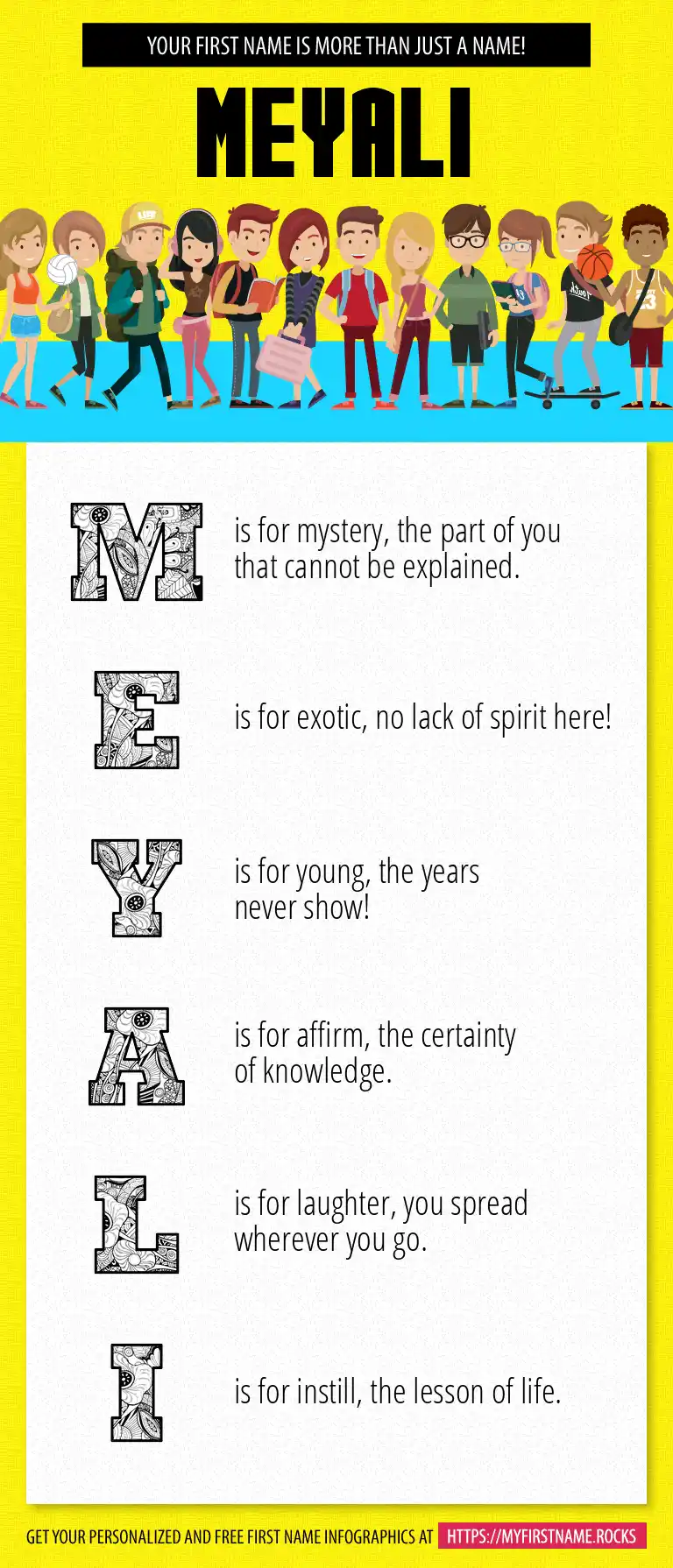 YOUR FIRST NAME IS MORE THAN JUST A NAME!

MEYALI

M is for mystery, the part of you that cannot be explained.

E is for exotic, no lack of spirit here!

Y is for young, the years never show!

A is for affirm, the certainty of knowledge.

L is for laughter, you spread wherever you go.

I is for instill, the lesson of life.

GET YOUR PERSONALIZED AND FREE FIRST NAME INFOGRAPHICS AT HTTPS://MYFIRSTNAME.ROCKS