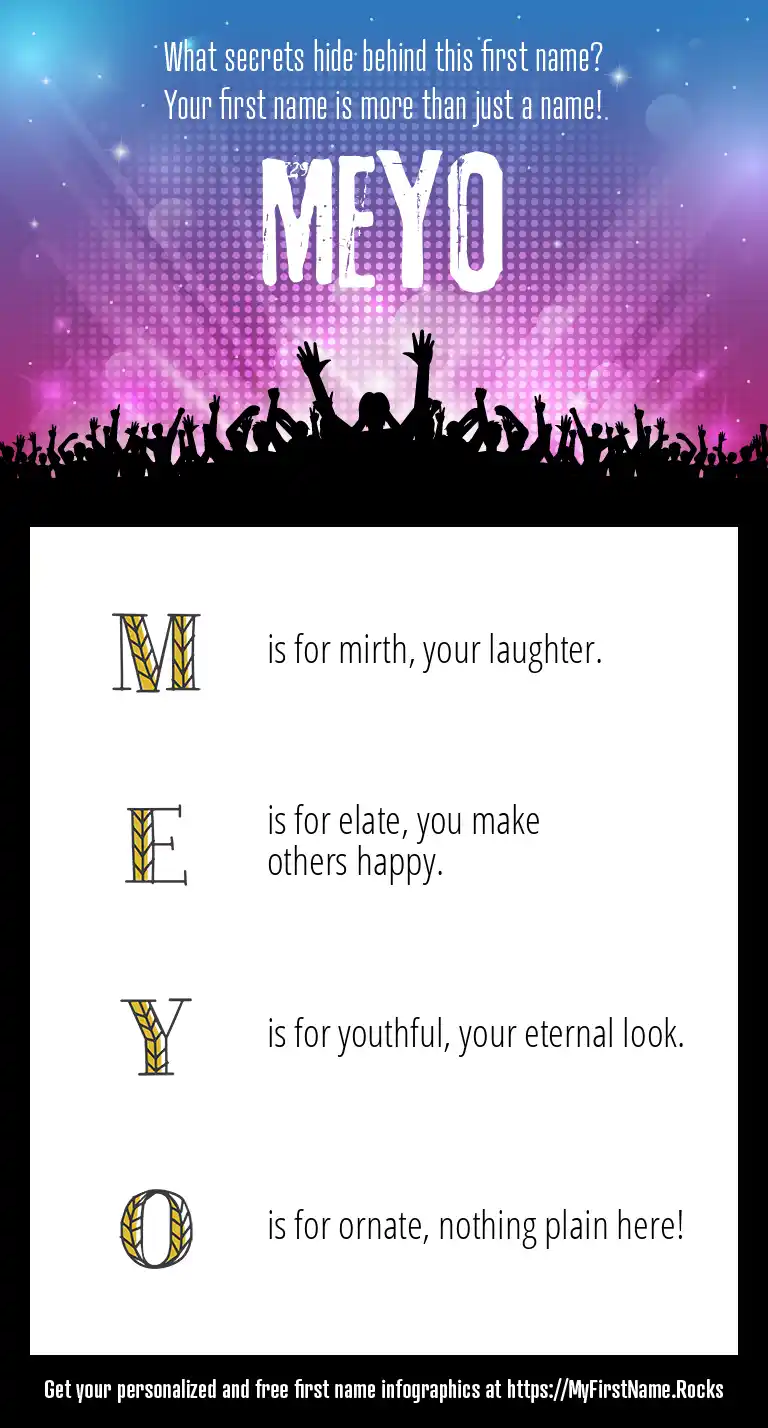 What secrets hide behind this first name?
Your first name is more than just a name!

MEYO

M is for mirth, your laughter.

E is for elate, you make others happy.

Y is for youthful, your eternal look.

O is for ornate, nothing plain here!

Get your personalized and free first name infographics at https://MyFirstName.Rocks