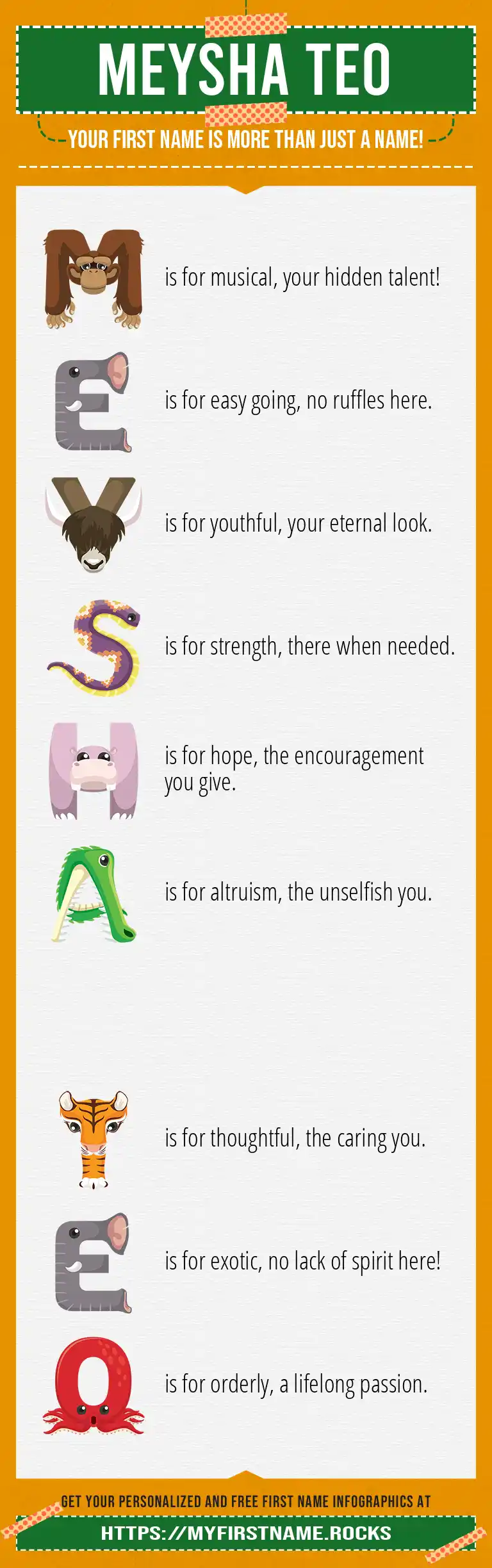 MEYSHA TEO

YOUR FIRST NAME IS MORE THAN JUST A NAME!

M is for musical, your hidden talent!

E is for easy going, no ruffles here.

Y is for youthful, your eternal look.

S is for strength, there when needed.

H is for hope, the encouragement you give.

A is for altruism, the unselfish you.

T is for thoughtful, the caring you.

E is for exotic, no lack of spirit here!

O is for orderly, a lifelong passion.

GET YOUR PERSONALIZED AND FREE FIRST NAME INFOGRAPHICS AT

HTTPS://MYFIRSTNAME.ROCKS