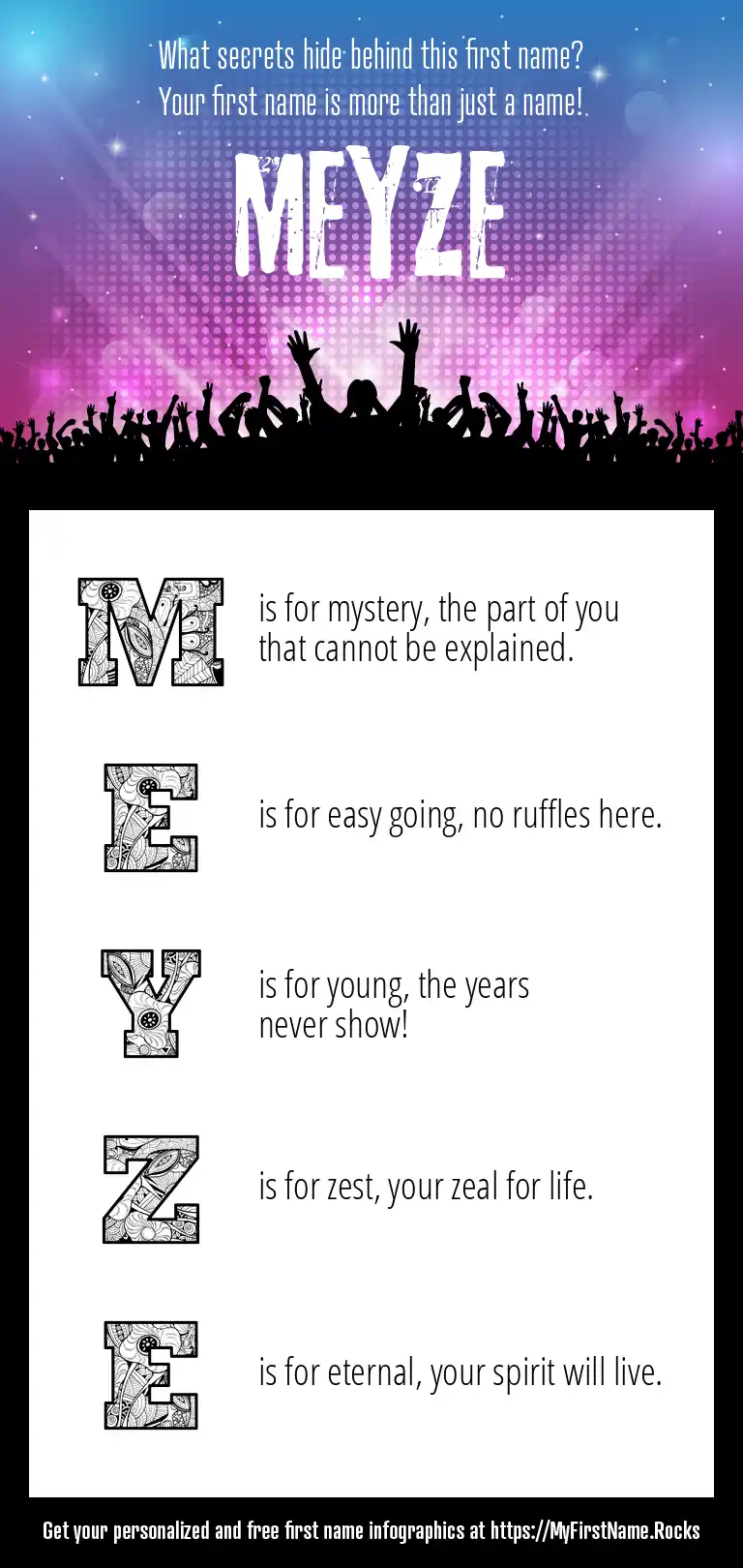 What secrets hide behind this first name?
Your first name is more than just a name!

MEYZE

M is for mystery, the part of you that cannot be explained.

E is for easy going, no ruffles here.

Y is for young, the years never show!

Z is for zest, your zeal for life.

E is for eternal, your spirit will live.

Get your personalized and free first name infographics at https://MyFirstName.Rocks