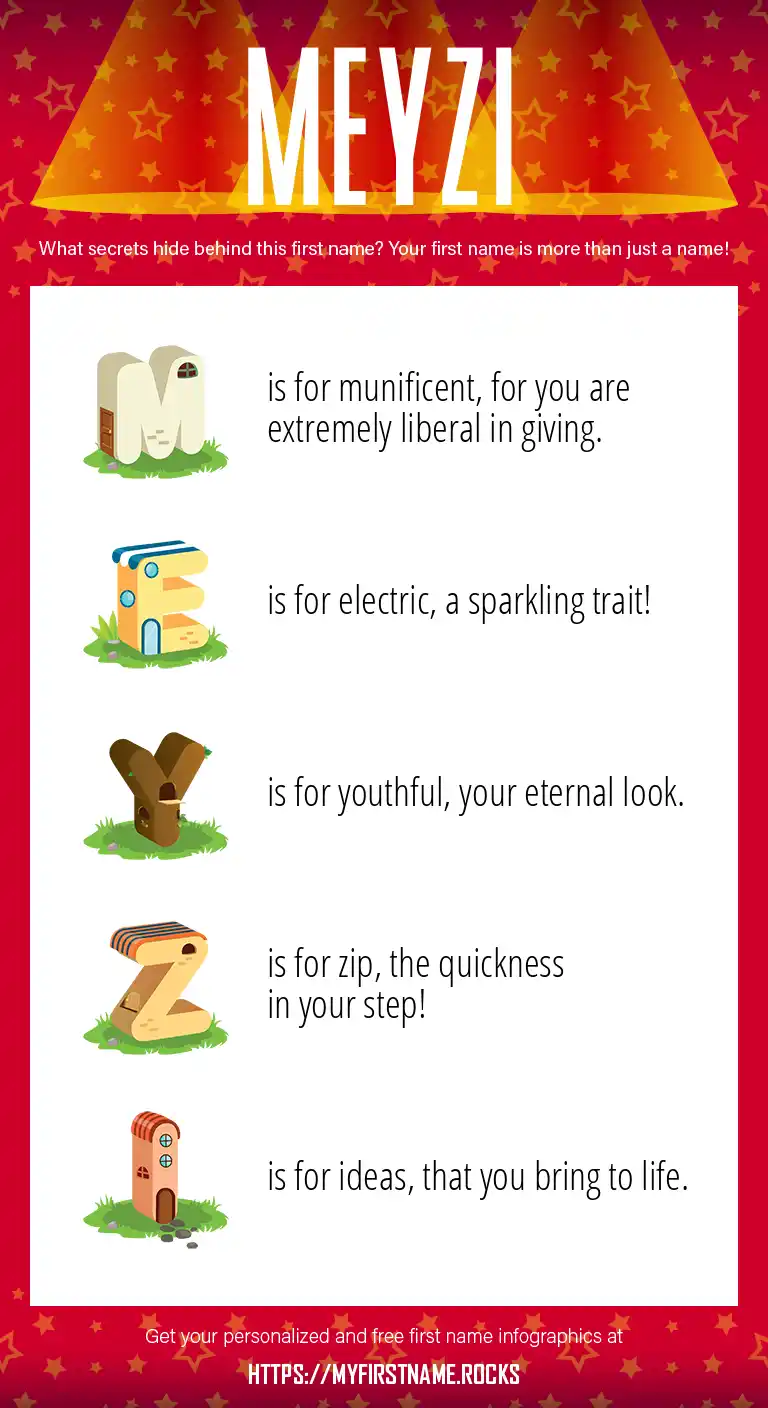 MEYZI

What secrets hide behind this first name? Your first name is more than just a name!

M is for munificent, for you are extremely liberal in giving.

E is for electric, a sparkling trait!

Y is for youthful, your eternal look.

Z is for zip, the quickness in your step!

I is for ideas, that you bring to life.

Get your personalized and free first name infographics at

HTTPS://MYFIRSTNAME.ROCKS