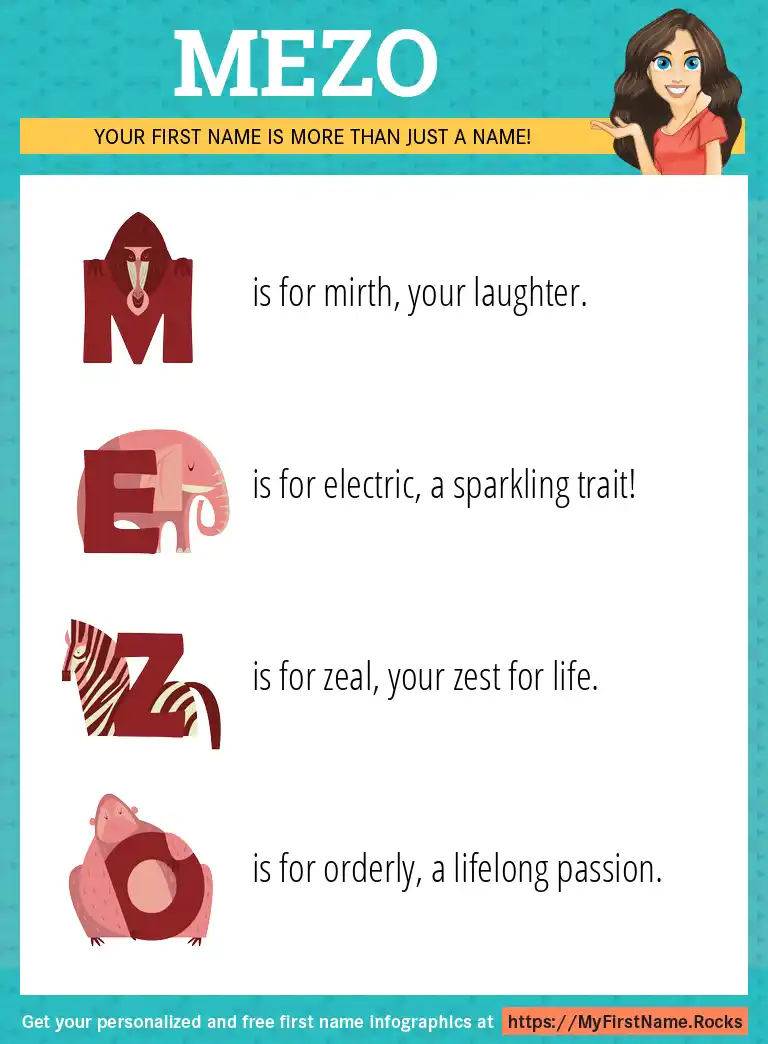 MEZO

YOUR FIRST NAME IS MORE THAN JUST A NAME!

M is for mirth, your laughter.

E is for electric, a sparkling trait!

Z is for zeal, your zest for life.

O is for orderly, a lifelong passion.

Get your personalized and free first name infographics at https://MyFirstName.Rocks