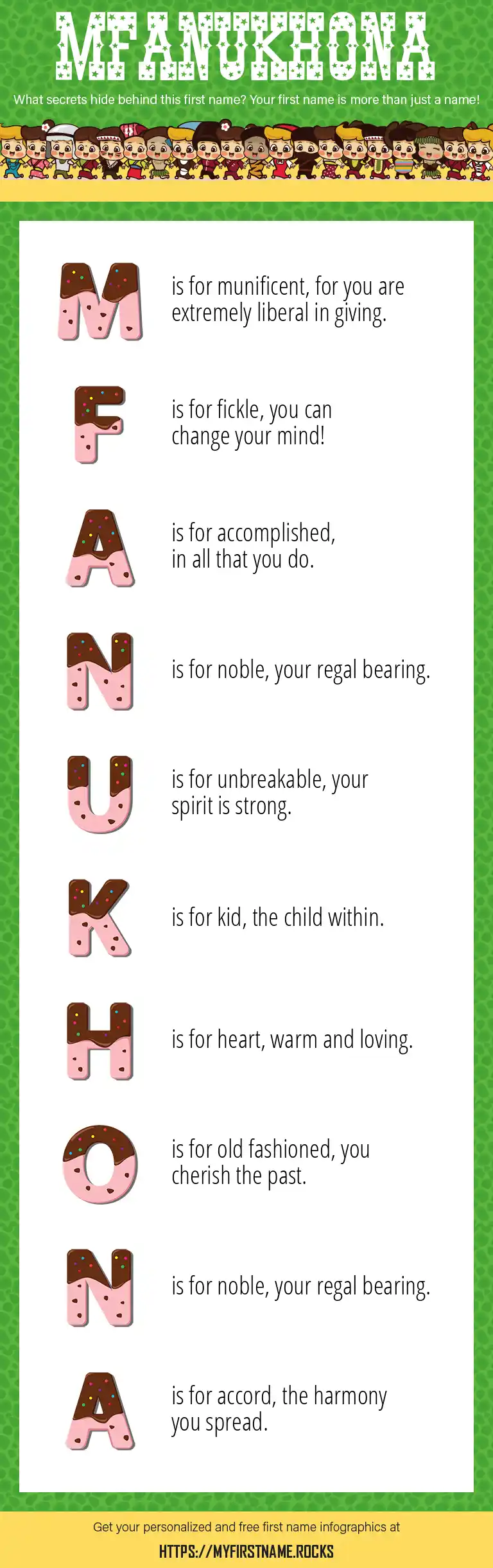 MFANUKHONA

What secrets hide behind this first name? Your first name is more than just a name!

M is for munificent, for you are extremely liberal in giving.

F is for fickle, you can change your mind!

A is for accomplished, in all that you do.

N is for noble, your regal bearing.

U is for unbreakable, your spirit is strong.

K is for kid, the child within.

H is for heart, warm and loving.

O is for old fashioned, you cherish the past.

N is for noble, your regal bearing.

A is for accord, the harmony you spread.

Get your personalized and free first name infographics at

HTTPS://MYFIRSTNAME.ROCKS