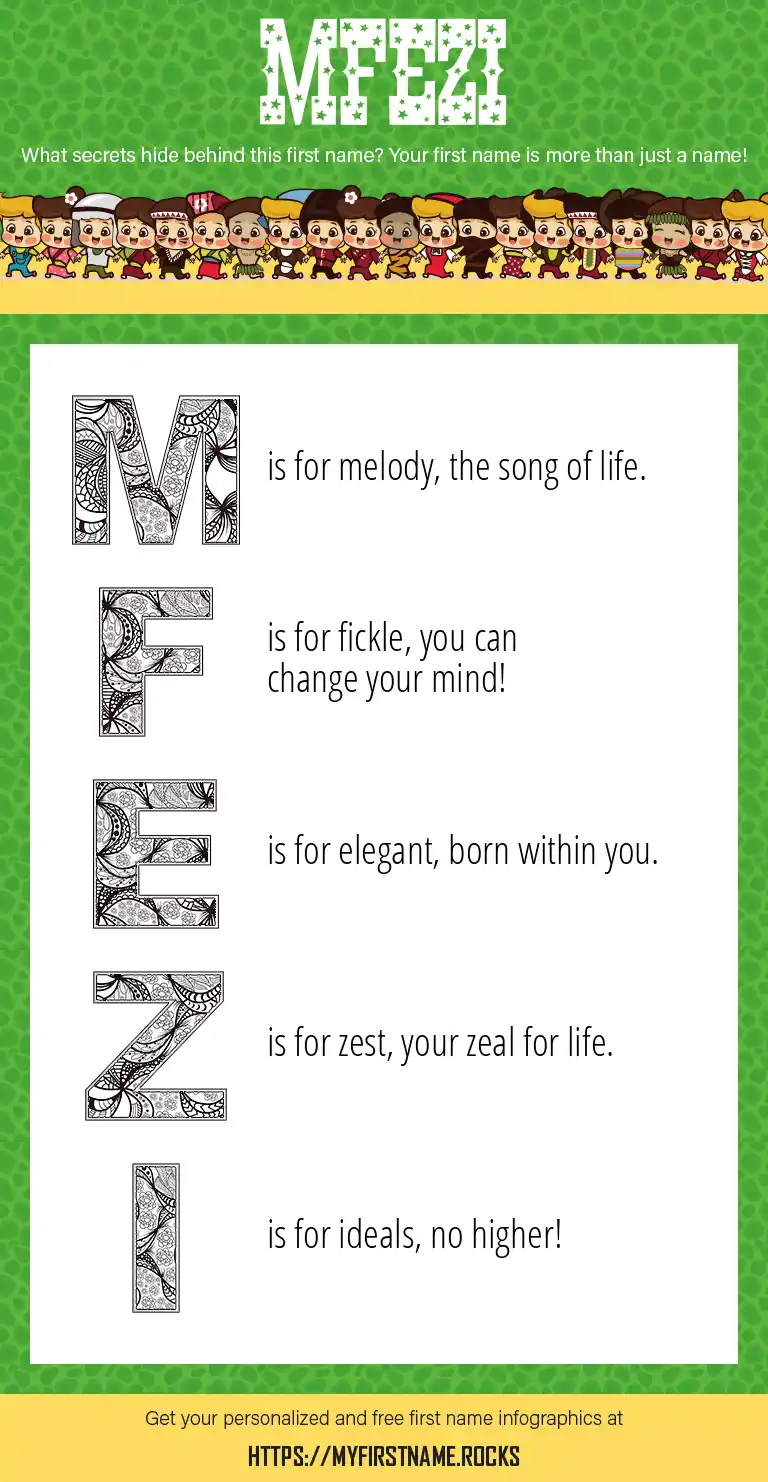 MFEZI

What secrets hide behind this first name? Your first name is more than just a name!

M is for melody, the song of life.

F is for fickle, you can change your mind!

E is for elegant, born within you.

Z is for zest, your zeal for life.

I is for ideals, no higher!

Get your personalized and free first name infographics at

HTTPS://MYFIRSTNAME.ROCKS