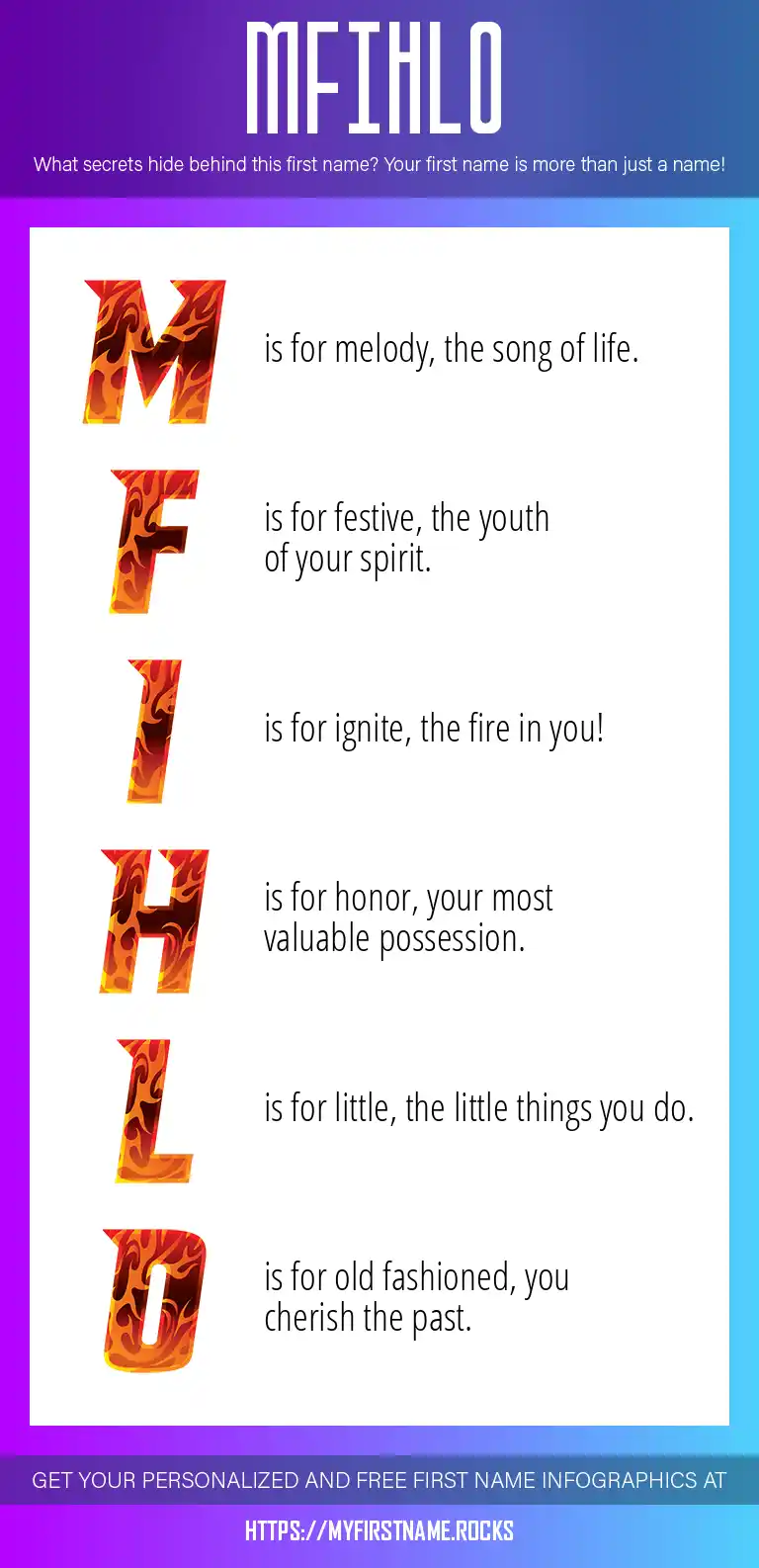 MFIHLO

What secrets hide behind this first name? Your first name is more than just a name!

M is for melody, the song of life.

F is for festive, the youth of your spirit.

I is for ignite, the fire in you!

H is for honor, your most valuable possession.

L is for little, the little things you do.

O is for old fashioned, you cherish the past.

GET YOUR PERSONALIZED AND FREE FIRST NAME INFOGRAPHICS AT

HTTPS://MYFIRSTNAME.ROCKS