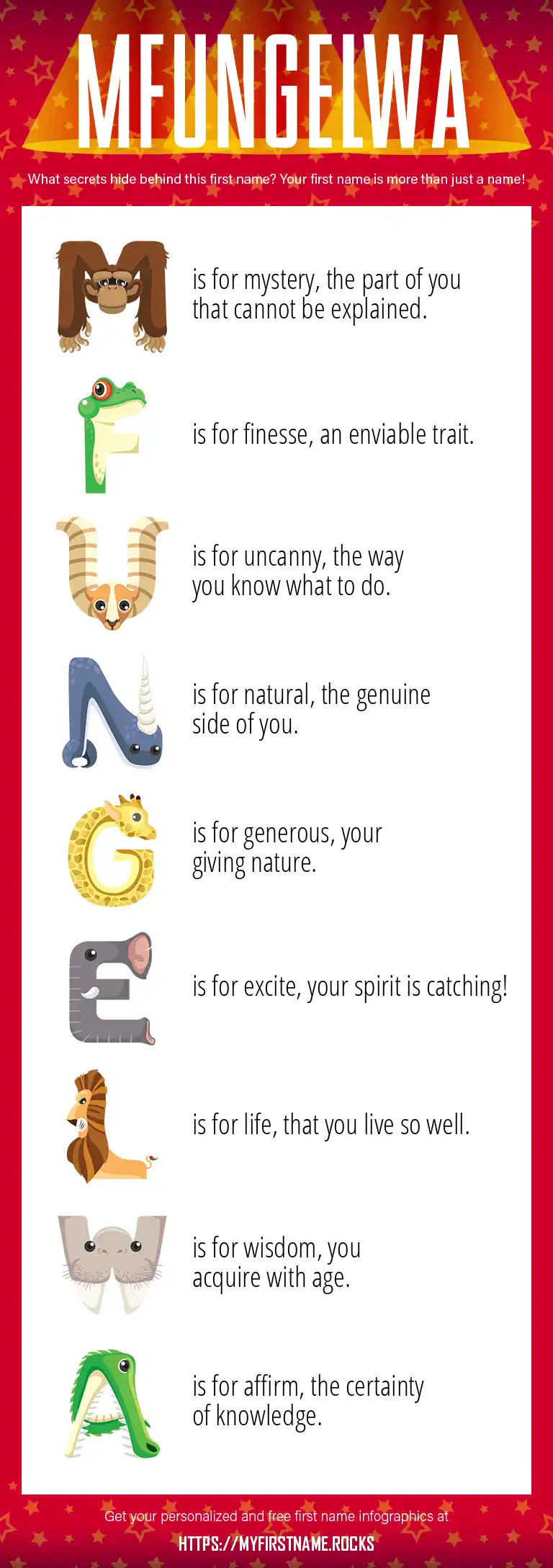 MFUNGELWA

What secrets hide behind this first name? Your first name is more than just a name!

M is for mystery, the part of you that cannot be explained.

F is for finesse, an enviable trait.

U is for uncanny, the way you know what to do.

N is for natural, the genuine side of you.

G is for generous, your giving nature.

E is for excite, your spirit is catching!

L is for life, that you live so well.

W is for wisdom, you acquire with age.

A is for affirm, the certainty of knowledge.

Get your personalized and free first name infographics at

HTTPS://MYFIRSTNAME.ROCKS