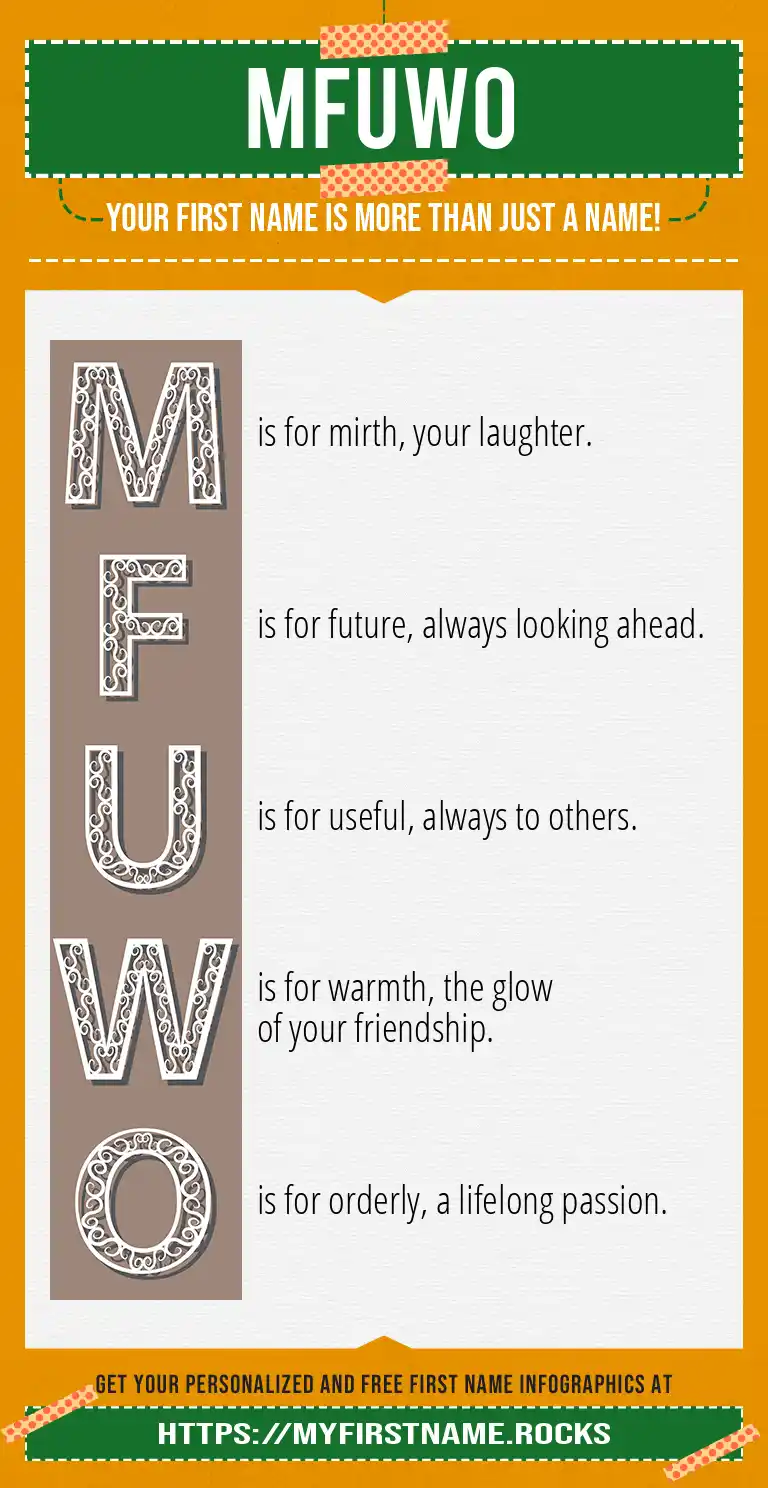 MFUWO

YOUR FIRST NAME IS MORE THAN JUST A NAME!

M is for mirth, your laughter.

F is for future, always looking ahead.

U is for useful, always to others.

W is for warmth, the glow of your friendship.

O is for orderly, a lifelong passion.

GET YOUR PERSONALIZED AND FREE FIRST NAME INFOGRAPHICS AT

HTTPS://MYFIRSTNAME.ROCKS