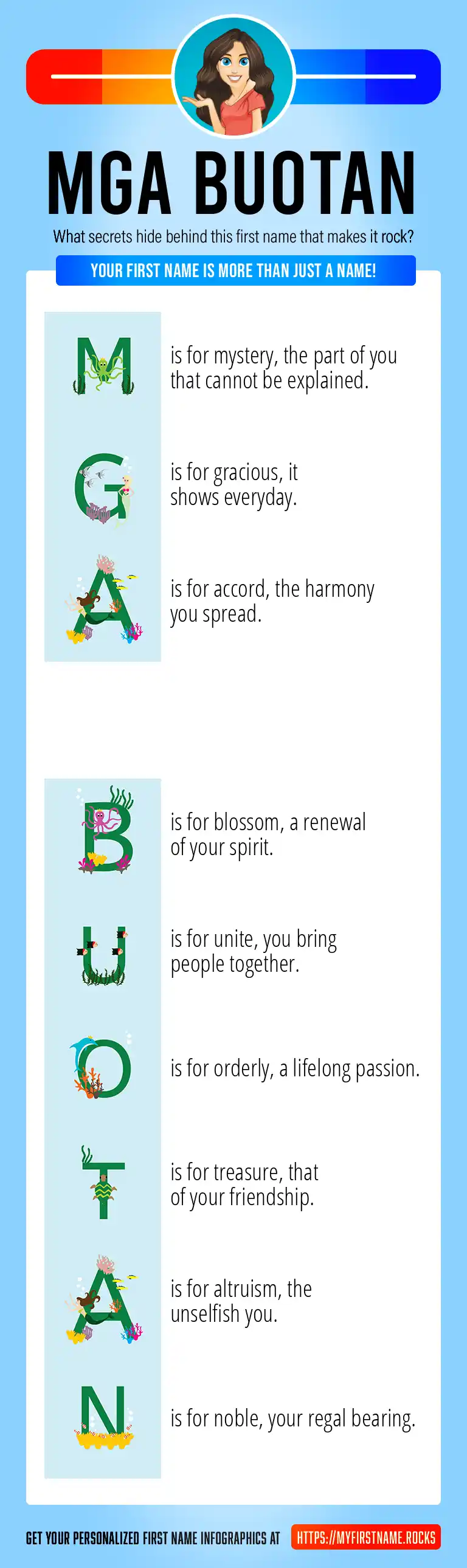 MGA BUOTAN

What secrets hide behind this first name that makes it rock?

YOUR FIRST NAME IS MORE THAN JUST A NAME!

M is for mystery, the part of you that cannot be explained.

G is for gracious, it shows everyday.

A is for accord, the harmony you spread.

B is for blossom, a renewal of your spirit.

U is for unite, you bring people together.

O is for orderly, a lifelong passion.

T is for treasure, that of your friendship.

A is for altruism, the unselfish you.

N is for noble, your regal bearing.

GET YOUR PERSONALIZED FIRST NAME INFOGRAPHICS AT HTTPS://MYFIRSTNAME.ROCKS